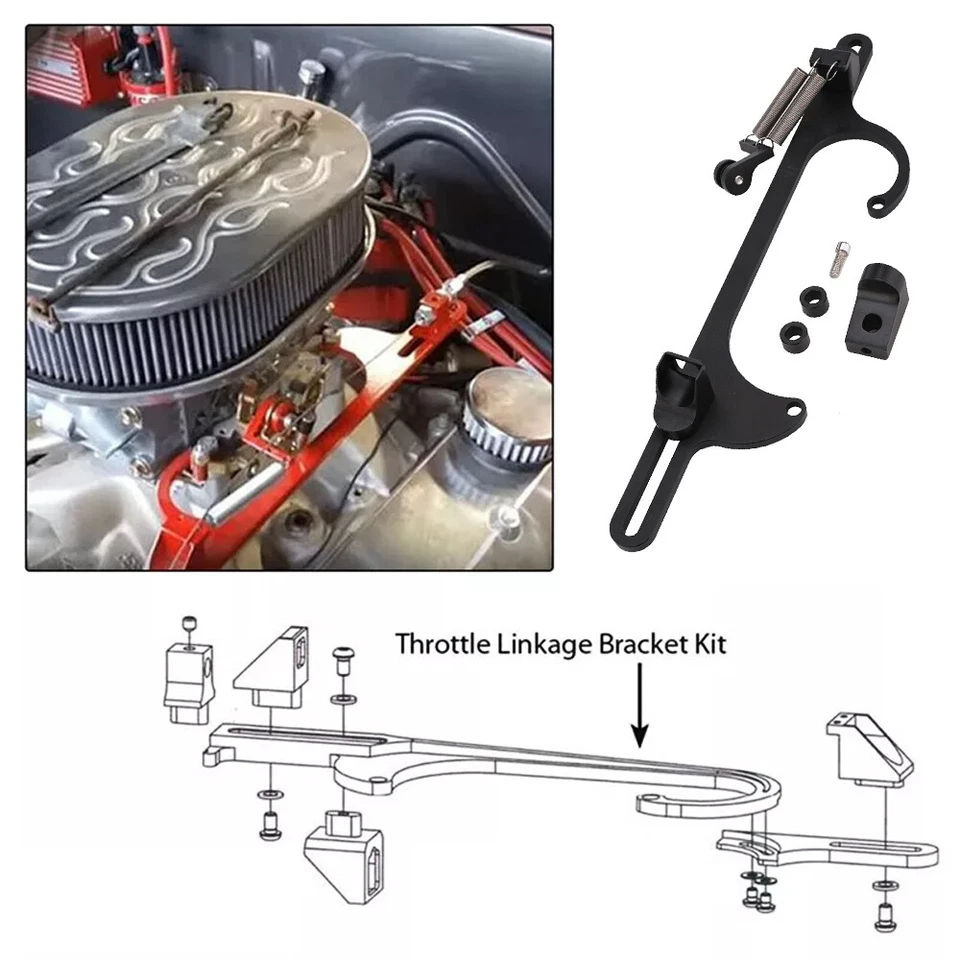 Throttle Linkage Bracket Kit