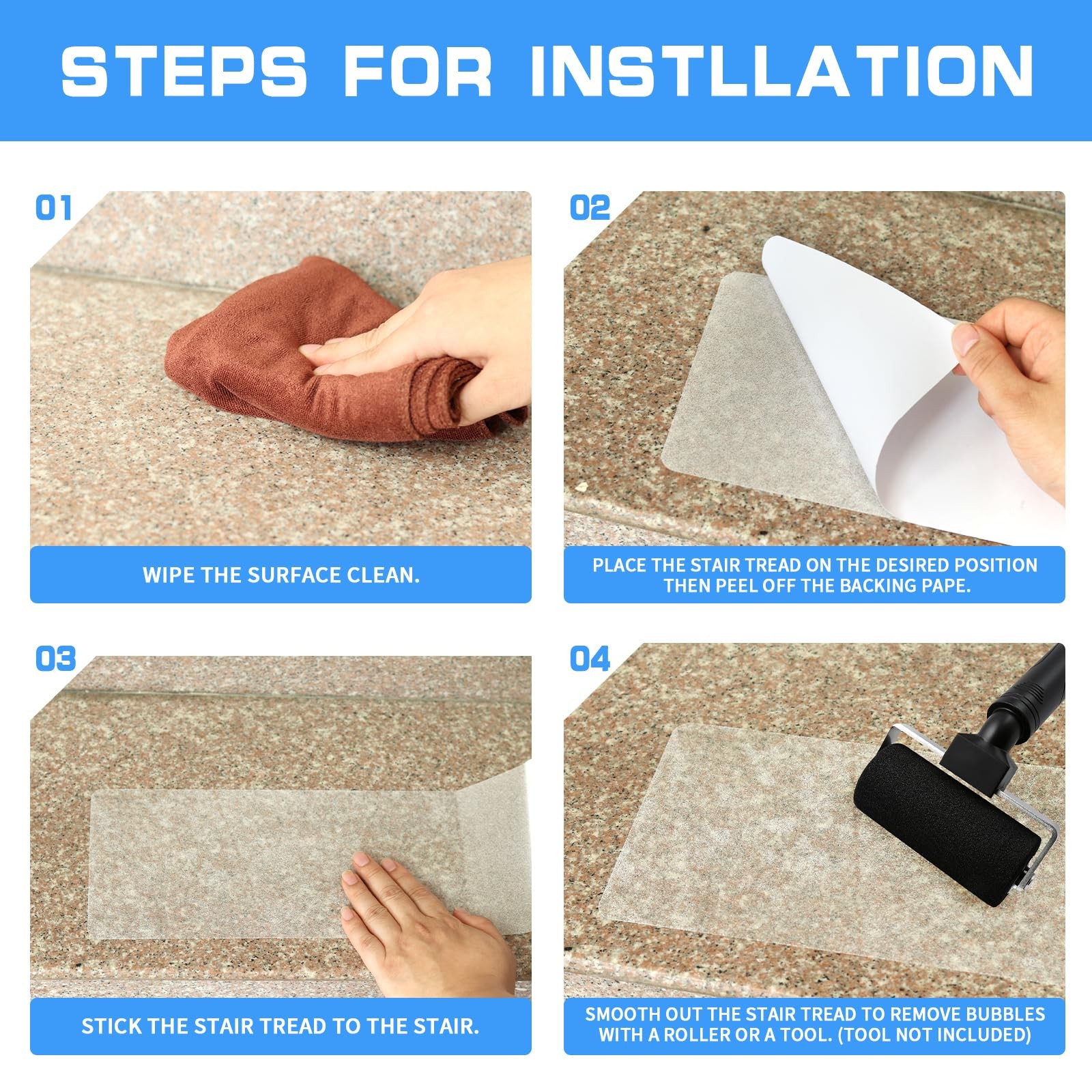 STEPS FOR INSTLLATION

01

WIPE THE SURFACE CLEAN.

02

PLACE THE STAIR TREAD ON THE DESIRED POSITION THEN PEEL OFF THE BACKING PAPE.

03

STICK THE STAIR TREAD TO THE STAIR.

04

SMOOTH OUT THE STAIR TREAD TO REMOVE BUBBLES WITH A ROLLER OR A TOOL. (TOOL NOT INCLUDED)