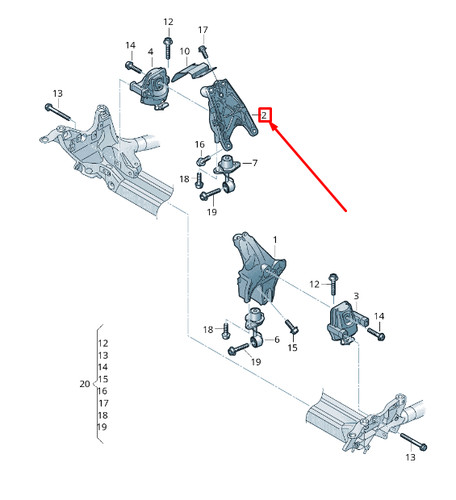 12
17
14
4
10
13
2
16
7
18
19
1
12
3
14
18
6
15
19
20
12
13
14
15
16
17
18
19
13