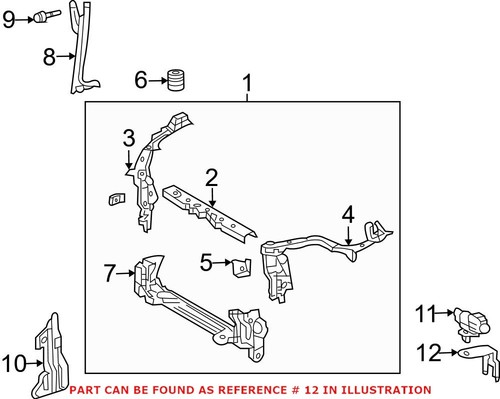 9
8
6
1
3
2
4
5
7
11
12
10
PART CAN BE FOUND AS REFERENCE # 12 IN ILLUSTRATION