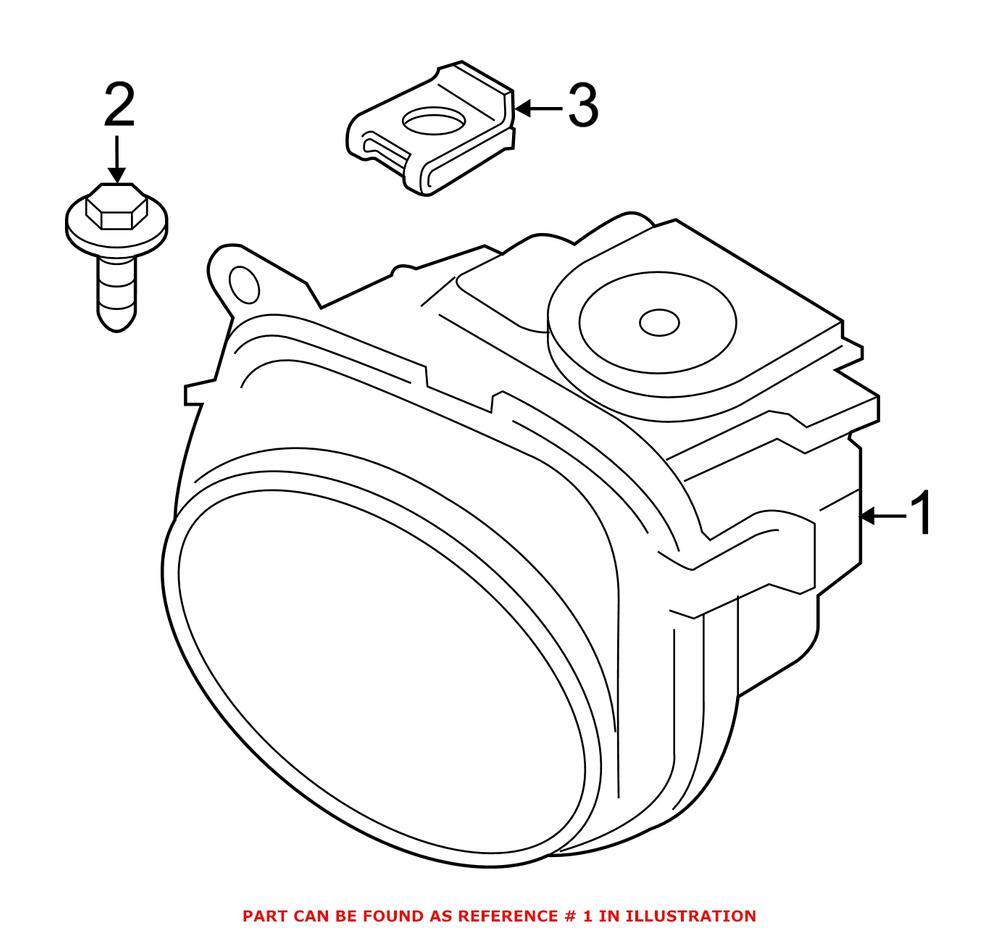 2

3

1

PART CAN BE FOUND AS REFERENCE # 1 IN ILLUSTRATION