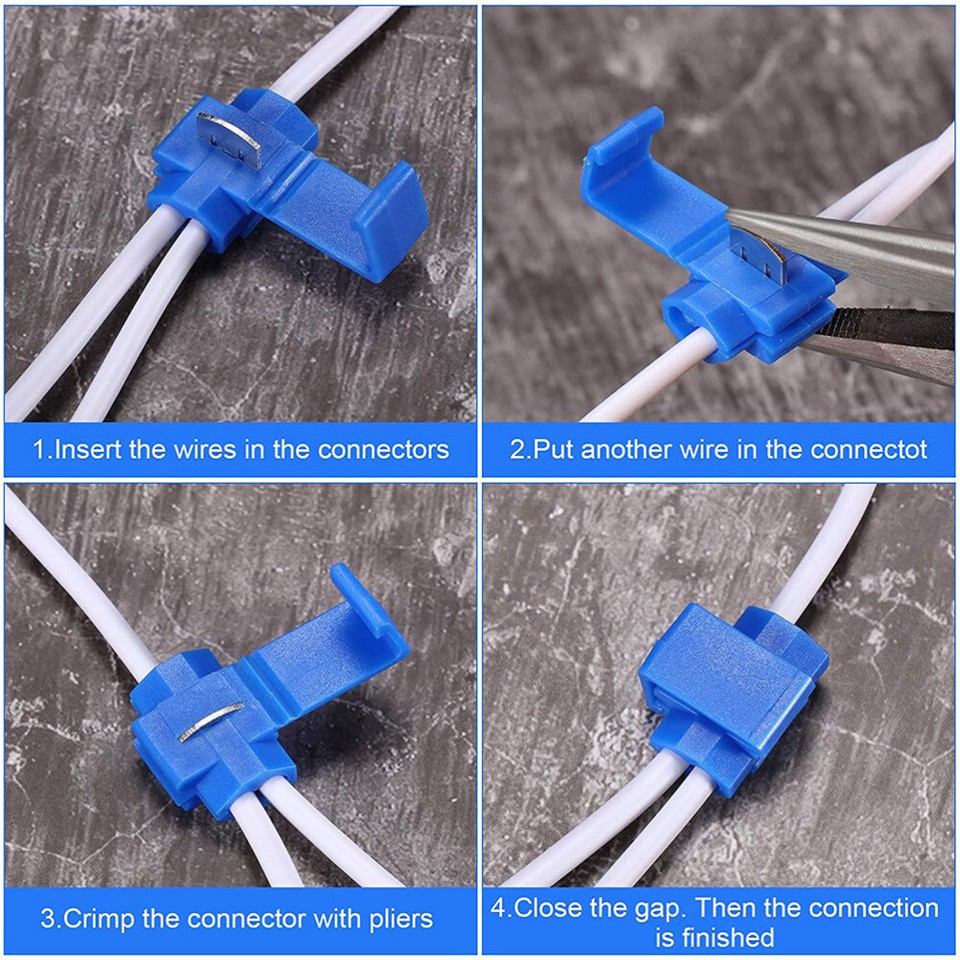 1.Insert the wires in the connectors

2.Put another wire in the connectot

3.Crimp the connector with pliers

4.Close the gap. Then the connection is finished