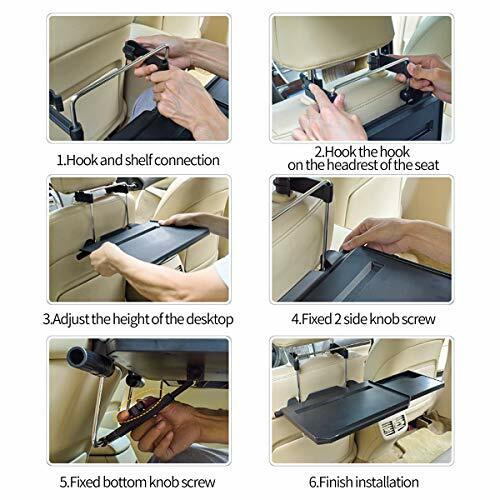 1.Hook and shelf connection

2.Hook the hook on the headrest of the seat

3.Adjust the height of the desktop

4.Fixed 2 side knob screw

5.Fixed bottom knob screw

6.Finish installation