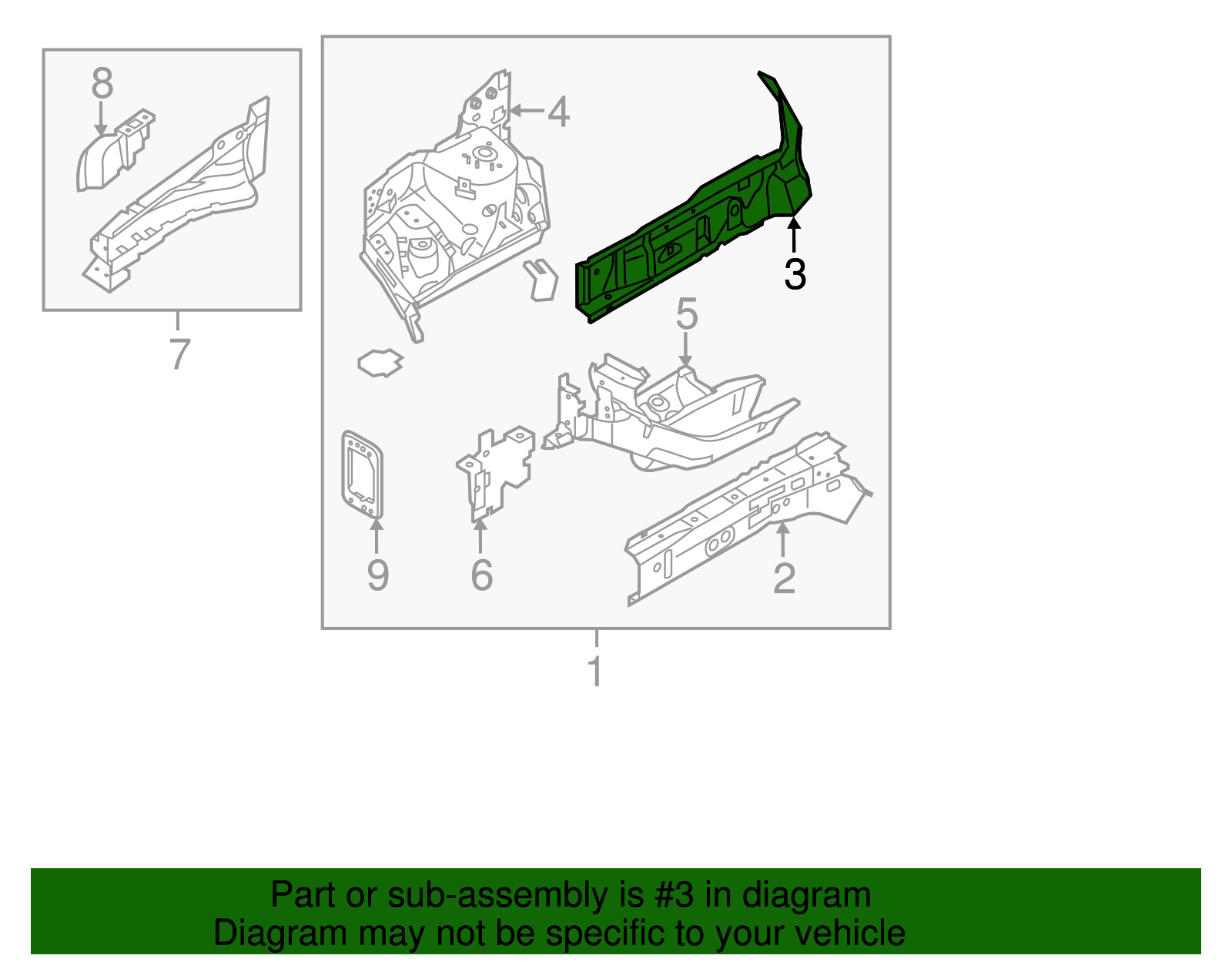 8

7

4

3

5

9

6

2

1

Part or sub-assembly is #3 in diagram
Diagram may not be specific to your vehicle