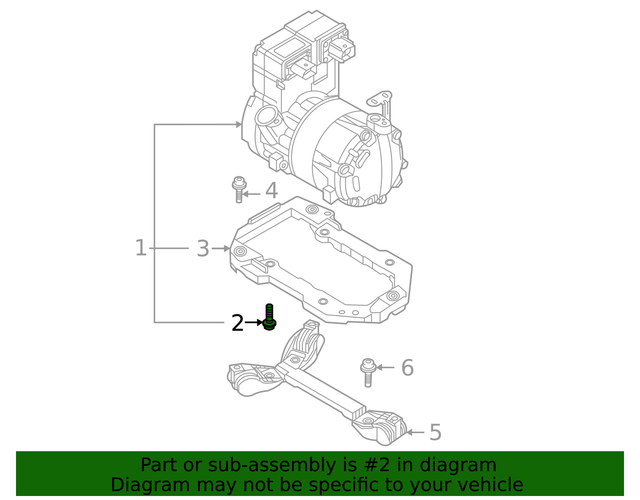 4
1
3
2
6
5
Part or sub-assembly is #2 in diagram
Diagram may not be specific to your vehicle