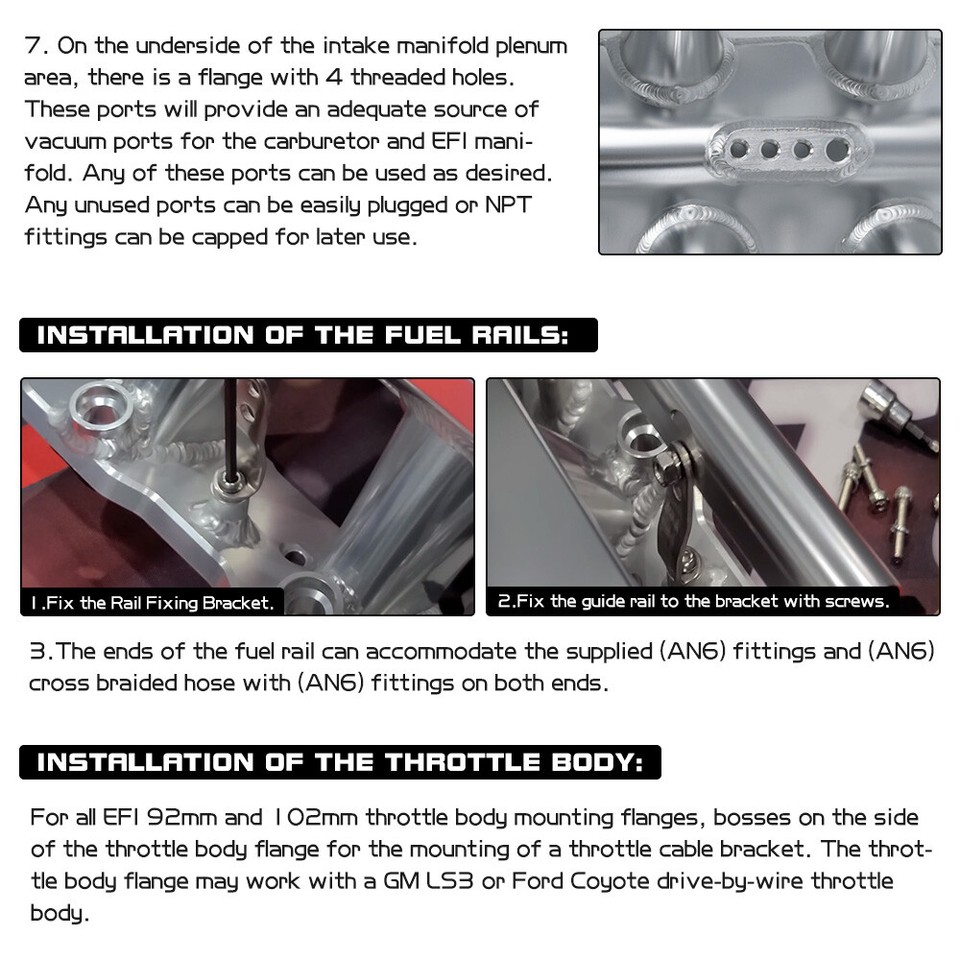 7. On the underside of the intake manifold plenum area, there is a flange with 4 threaded holes. These ports will provide an adequate source of vacuum ports for the carburetor and EFI manifold. Any of these ports can be used as desired. Any unused ports can be easily plugged or NPT fittings can be capped for later use.

INSTALLATION OF THE FUEL RAILS:

1.Fix the Rail Fixing Bracket.

2.Fix the guide rail to the bracket with screws.

3.The ends of the fuel rail can accommodate the supplied (AN6) fittings and (AN6) cross braided hose with (AN6) fittings on both ends.

INSTALLATION OF THE THROTTLE BODY:

For all EFI 92mm and 102mm throttle body mounting flanges, bosses on the side of the throttle body flange for the mounting of a throttle cable bracket. The throttle body flange may work with a GM LS3 or Ford Coyote drive-by-wire throttle body.