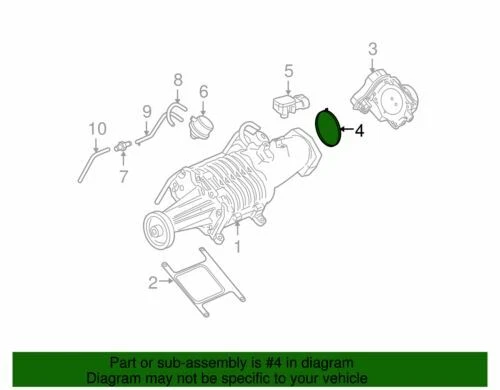 3
5
8
6
9
10
4
7
1
2

Part or sub-assembly is #4 in diagram
Diagram may not be specific to your vehicle