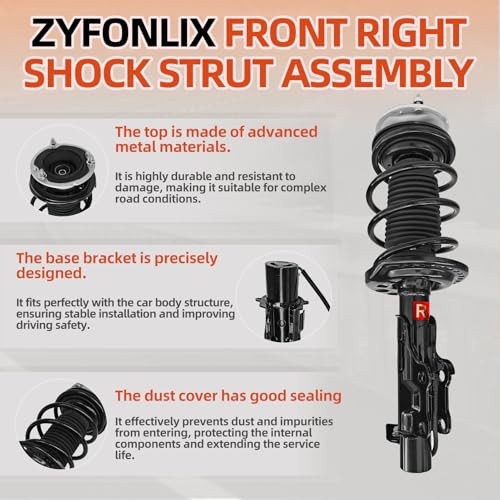 ZYFONLIX FRONT RIGHT SHOCK STRUT ASSEMBLY

The top is made of advanced metal materials.

It is highly durable and resistant to damage, making it suitable for complex road conditions.

The base bracket is precisely designed.

It fits perfectly with the car body structure, ensuring stable installation and improving driving safety.

The dust cover has good sealing

It effectively prevents dust and impurities from entering, protecting the internal components and extending the service life.

R