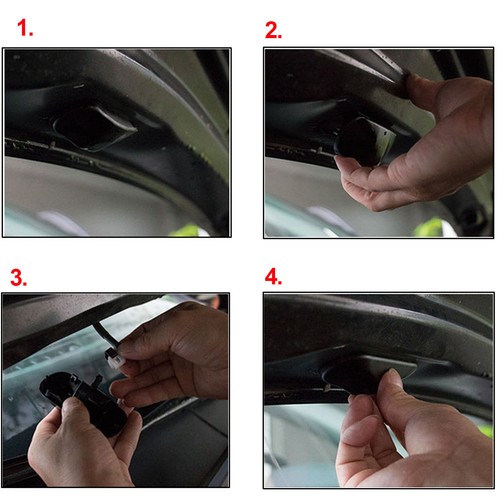 1.

2.

3.

4.