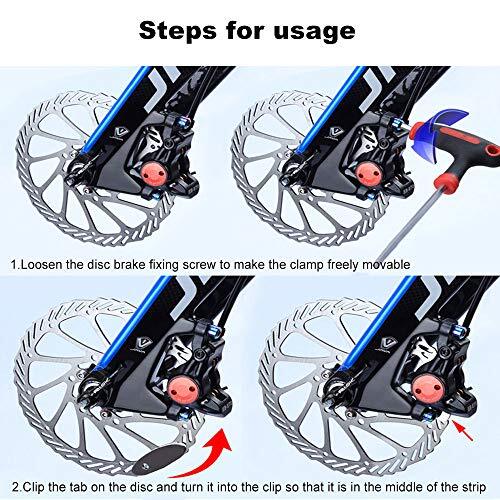 Steps for usage

1.Loosen the disc brake fixing screw to make the clamp freely movable

2.Clip the tab on the disc and turn it into the clip so that it is in the middle of the strip