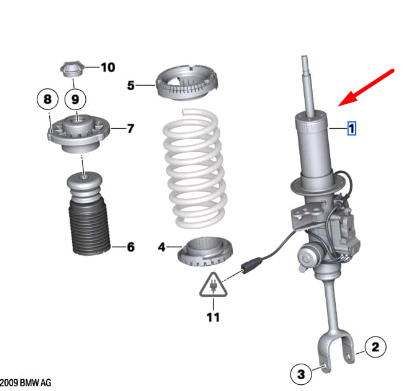 10
5
8
9
7
1
6
4
11
2
3
2009 BMW AG