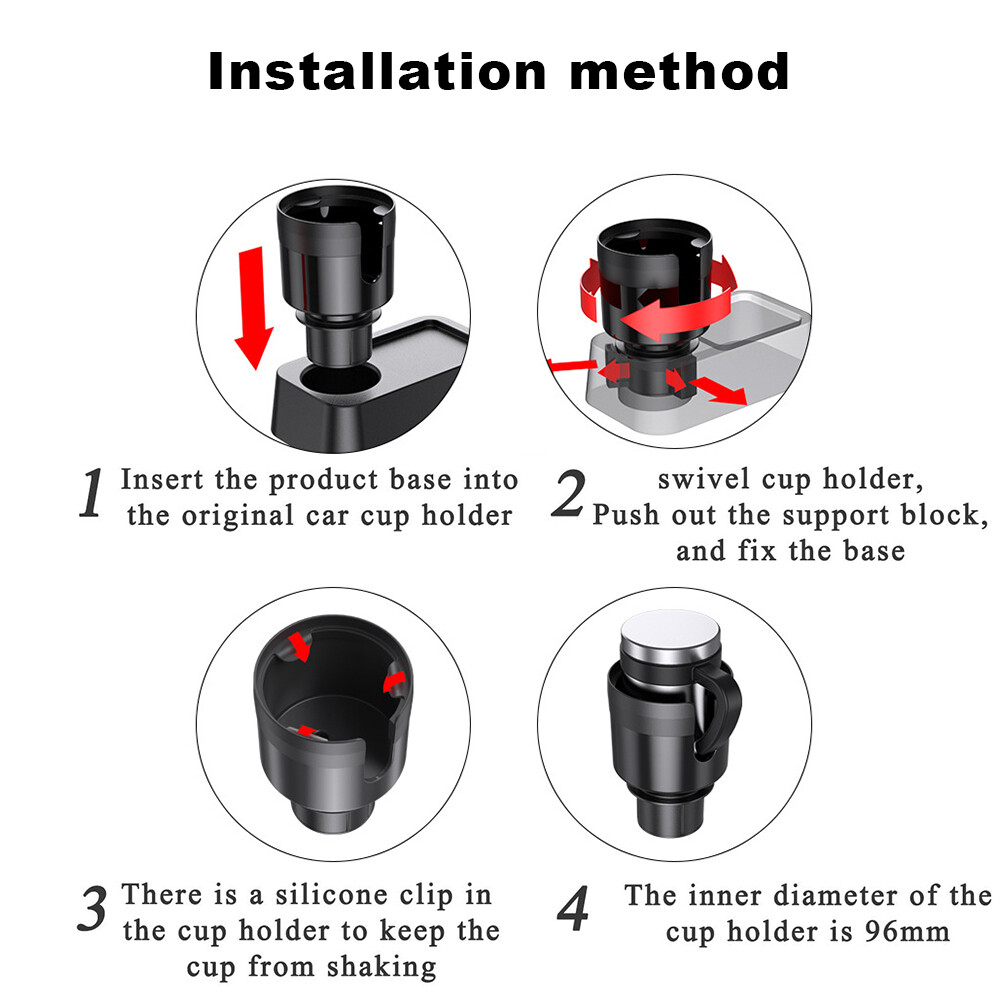 Installation method

1 Insert the product base into the original car cup holder

2 swivel cup holder, Push out the support block, and fix the base

3 There is a silicone clip in the cup holder to keep the cup from shaking

4 The inner diameter of the cup holder is 96mm