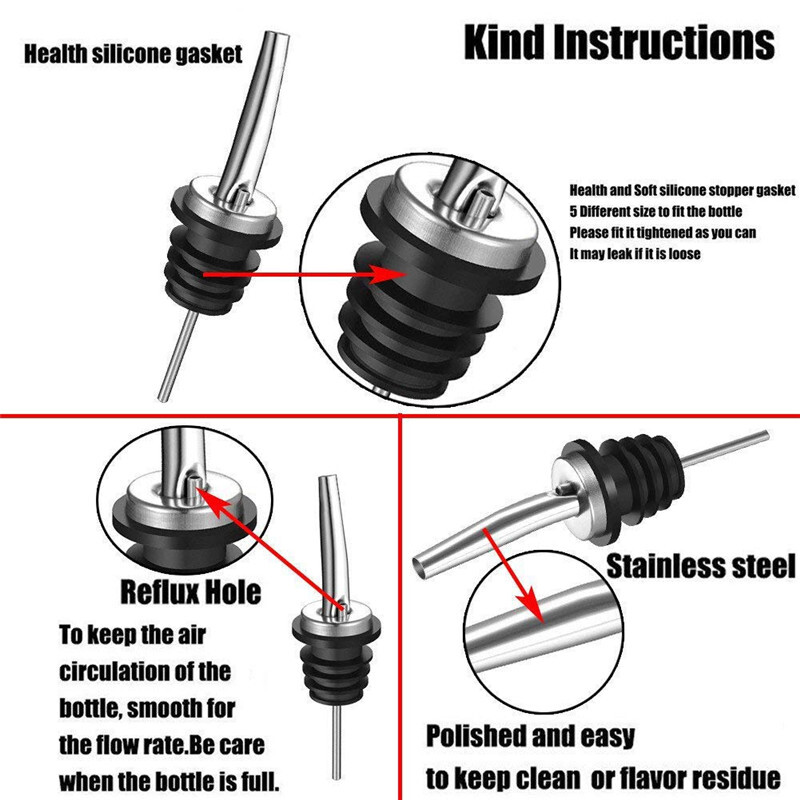 Health silicone gasket

Kind Instructions

Health and Soft silicone stopper gasket
5 Different size to fit the bottle
Please fit it tightened as you can
It may leak if it is loose

Reflux Hole

To keep the air circulation of the bottle, smooth for the flow rate.Be care when the bottle is full.

Stainless steel

Polished and easy to keep clean or flavor residue