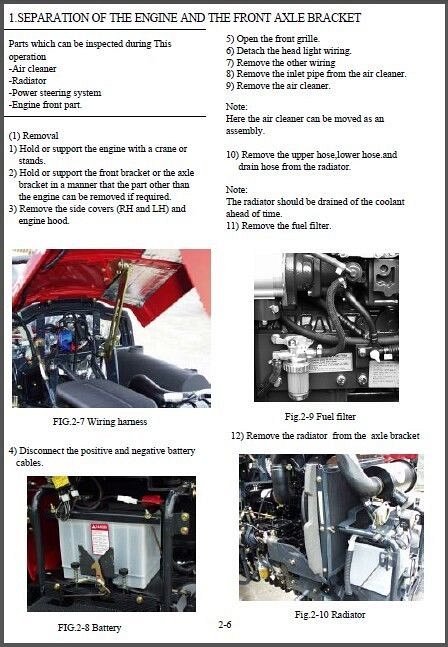 1.SEPARATION OF THE ENGINE AND THE FRONT AXLE BRACKET

Parts which can be inspected during This operation
-Air cleaner
-Radiator
-Power steering system
-Engine front part.

(1) Removal
1) Hold or support the engine with a crane or stands.
2) Hold or support the front bracket or the axle bracket in a manner that the part other than the engine can be removed if required.
3) Remove the side covers (RH and LH) and engine hood.

FIG.2-7 Wiring harness

4) Disconnect the positive and negative battery cables.

FIG.2-8 Battery

5) Open the front grille.
6) Detach the head light wiring.
7) Remove the other wiring
8) Remove the inlet pipe from the air cleaner.
9) Remove the air cleaner.

Note:
Here the air cleaner can be moved as an assembly.

10) Remove the upper hose,lower hose.and drain hose from the radiator.

Note:
The radiator should be drained of the coolant ahead of time.
11) Remove the fuel filter.

Fig.2-9 Fuel filter

12) Remove the radiator from the axle bracket

Fig.2-10 Radiator

2-6