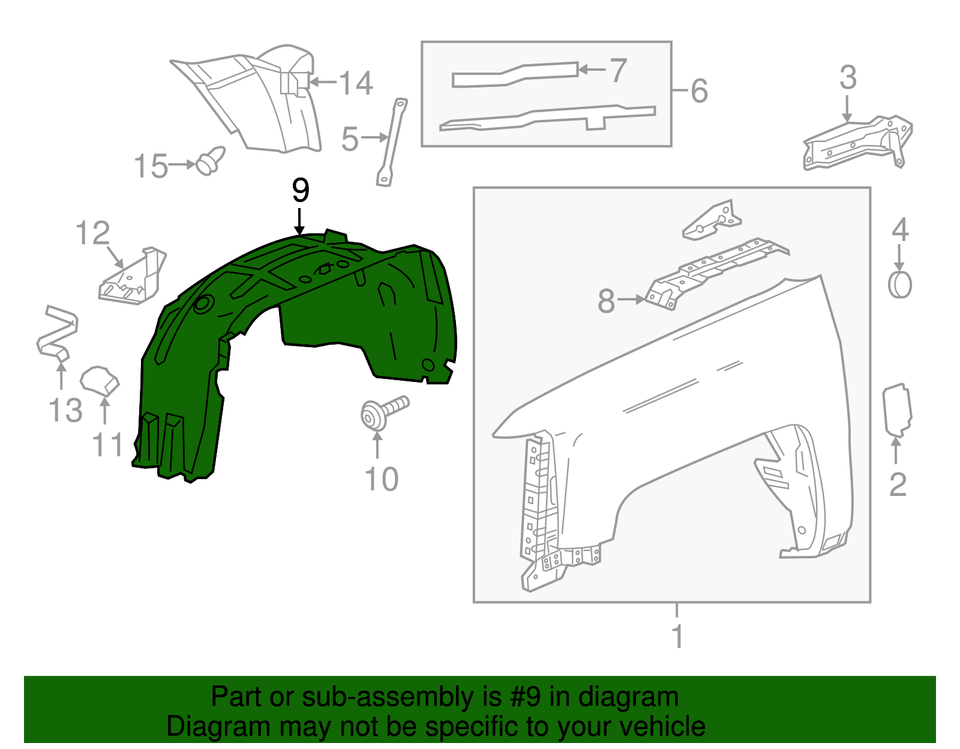 14
7
6
3
5
15
9
12
4
8
13
11
10
2
1

Part or sub-assembly is #9 in diagram
Diagram may not be specific to your vehicle