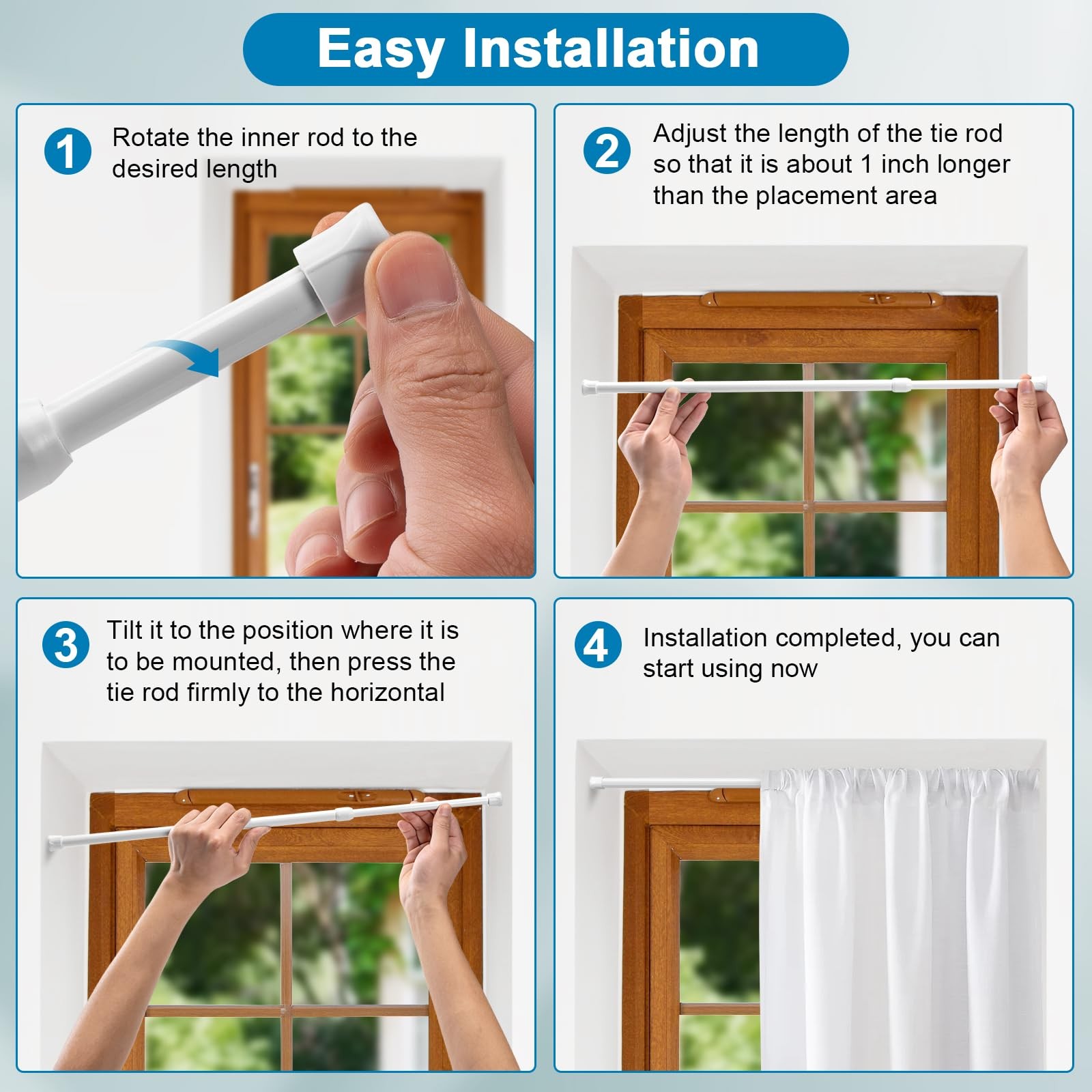 Easy Installation

1 Rotate the inner rod to the desired length

2 Adjust the length of the tie rod so that it is about 1 inch longer than the placement area

3 Tilt it to the position where it is to be mounted, then press the tie rod firmly to the horizontal

4 Installation completed, you can start using now