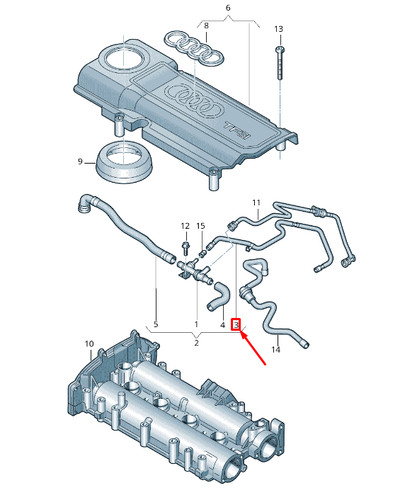 6
8
13
TFSI
9
11
12
15
5
1
4
3
2
14
10