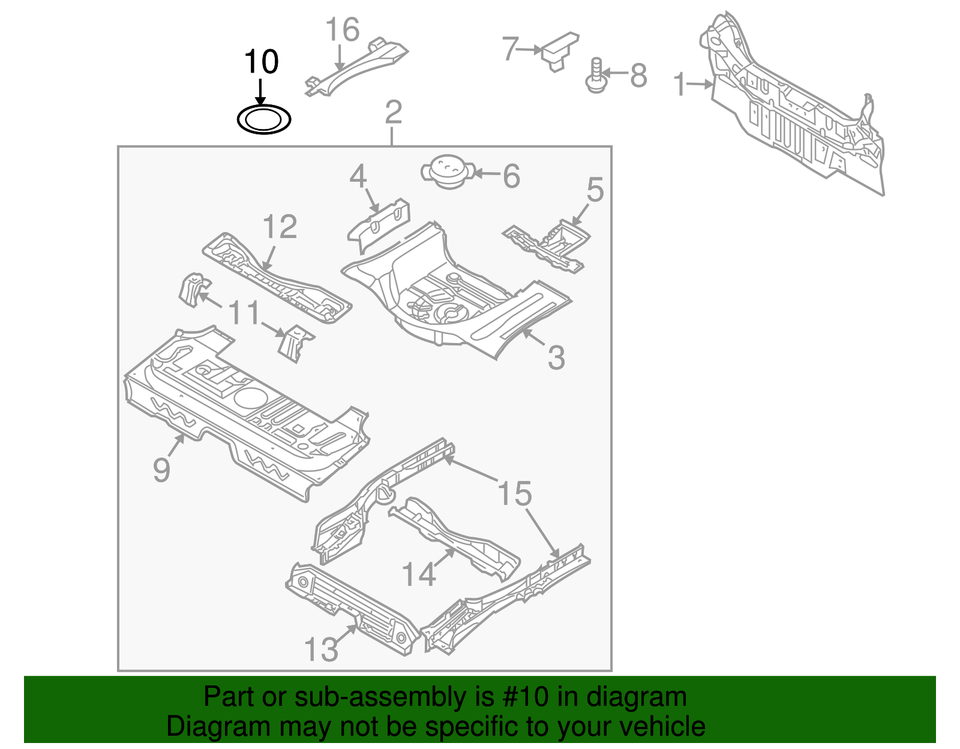 10
16
7
8
1
2
4
6
5
12
11
3
9
15
14
13

Part or sub-assembly is #10 in diagram
Diagram may not be specific to your vehicle