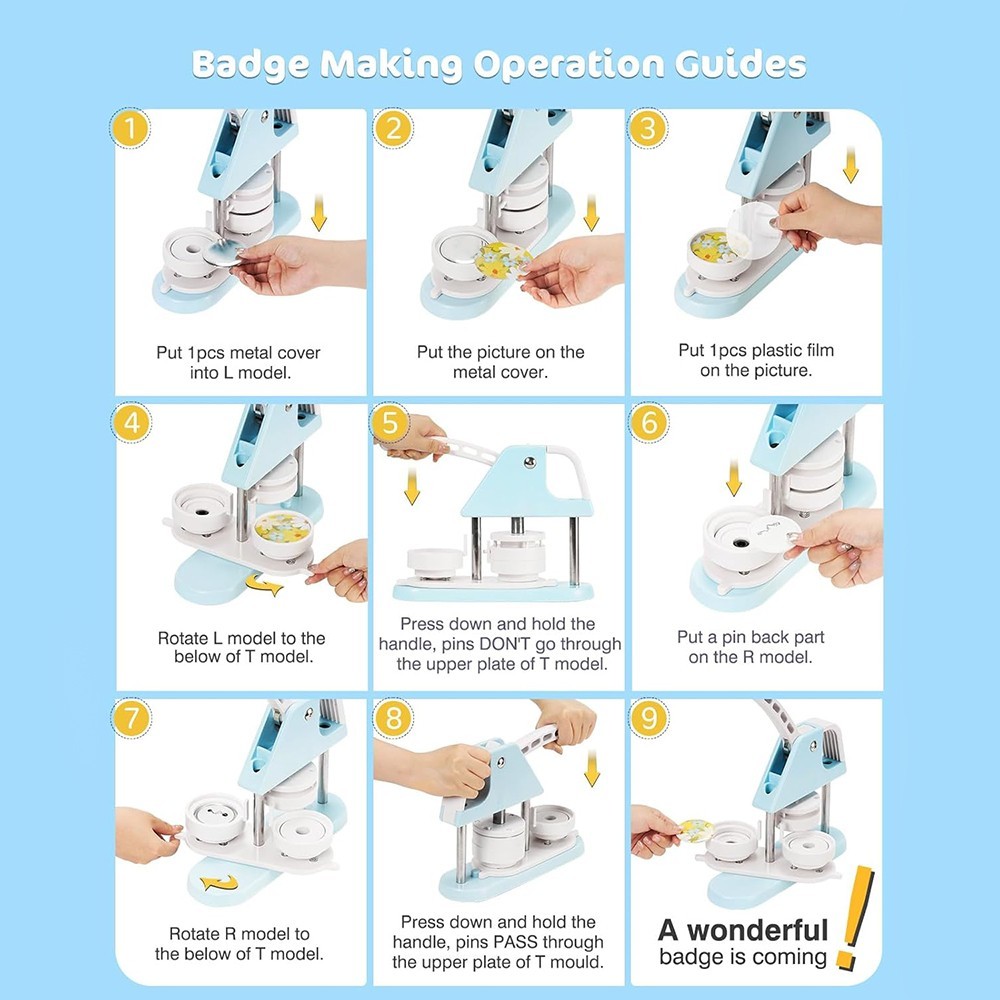 Badge Making Operation Guides

1

Put 1pcs metal cover into L model.

2

Put the picture on the metal cover.

3

Put 1pcs plastic film on the picture.

4

Rotate L model to the below of T model.

5

Press down and hold the handle, pins DON'T go through the upper plate of T model.

6

Put a pin back part on the R model.

7

Rotate R model to the below of T model.

8

Press down and hold the handle, pins PASS through the upper plate of T mould.

9

A wonderful badge is coming !