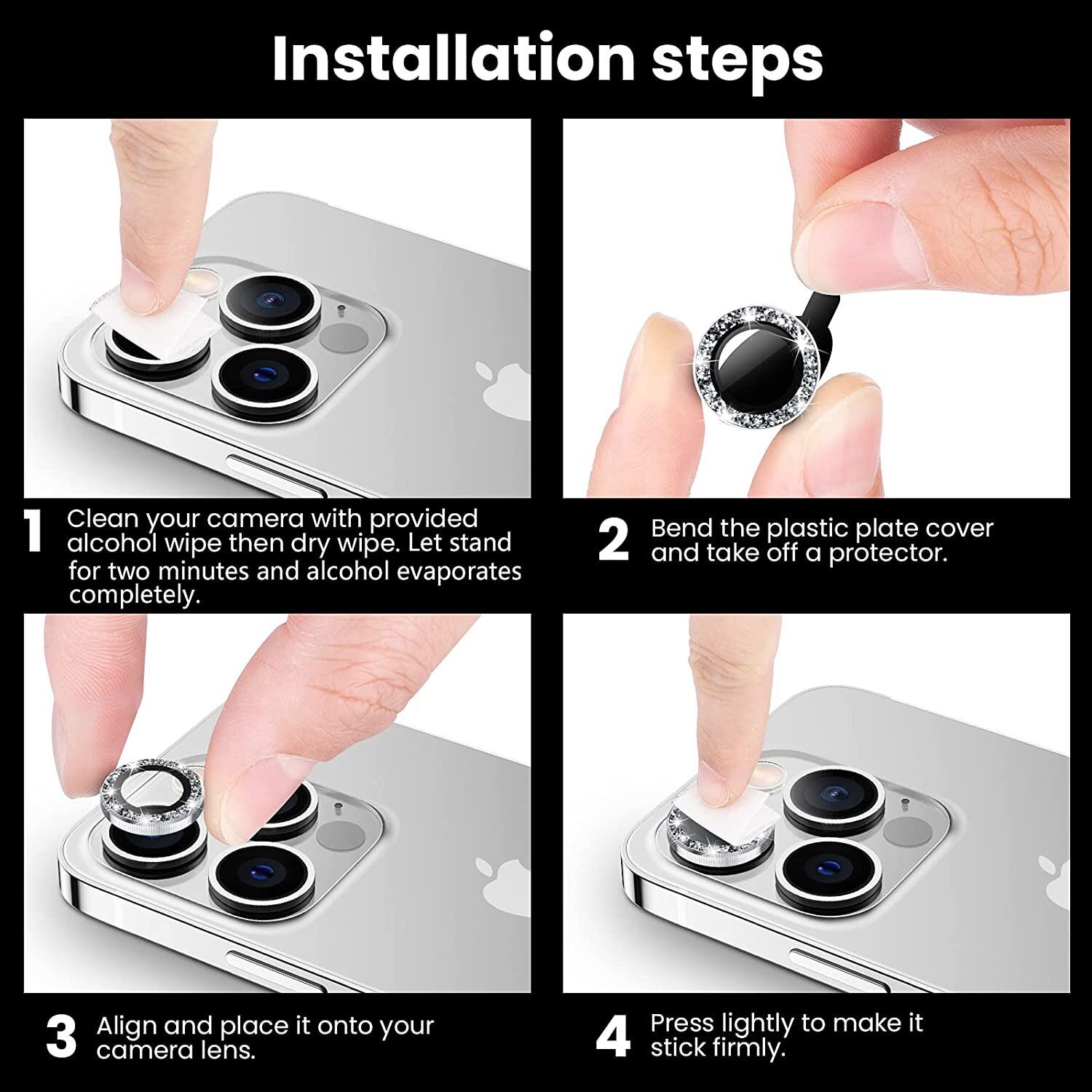 Installation steps

1 Clean your camera with provided alcohol wipe then dry wipe. Let stand for two minutes and alcohol evaporates completely.

2 Bend the plastic plate cover and take off a protector.

3 Align and place it onto your camera lens.

4 Press lightly to make it stick firmly.