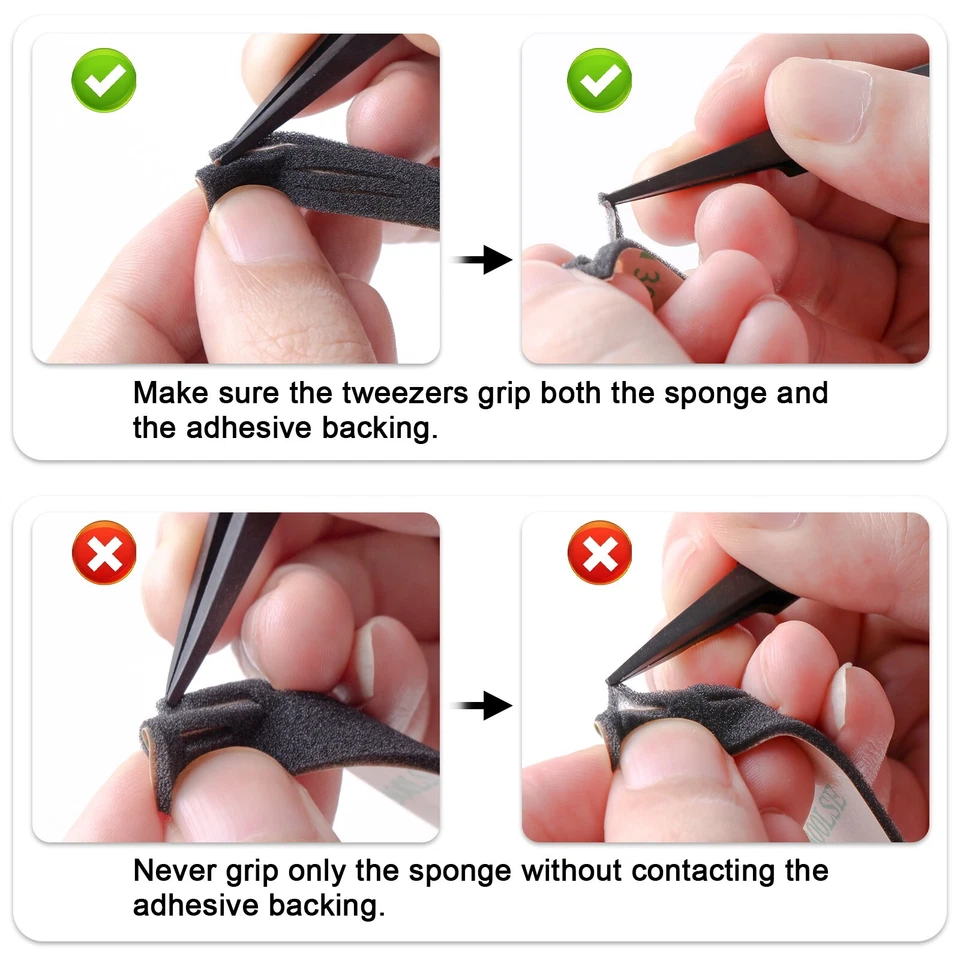 Make sure the tweezers grip both the sponge and the adhesive backing.

Never grip only the sponge without contacting the adhesive backing.