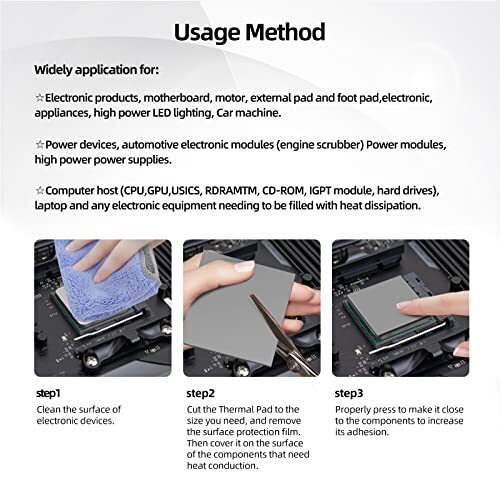 Usage Method

Widely application for:

☆Electronic products, motherboard, motor, external pad and foot pad,electronic, appliances, high power LED lighting, Car machine.

☆Power devices, automotive electronic modules (engine scrubber) Power modules, high power power supplies.

☆Computer host (CPU,GPU,USICS, RDRAMTM, CD-ROM, IGPT module, hard drives), laptop and any electronic equipment needing to be filled with heat dissipation.

step1
Clean the surface of electronic devices.

step2
Cut the Thermal Pad to the size you need, and remove the surface protection film. Then cover it on the surface of the components that need heat conduction.

step3
Properly press to make it close to the components to increase its adhesion.