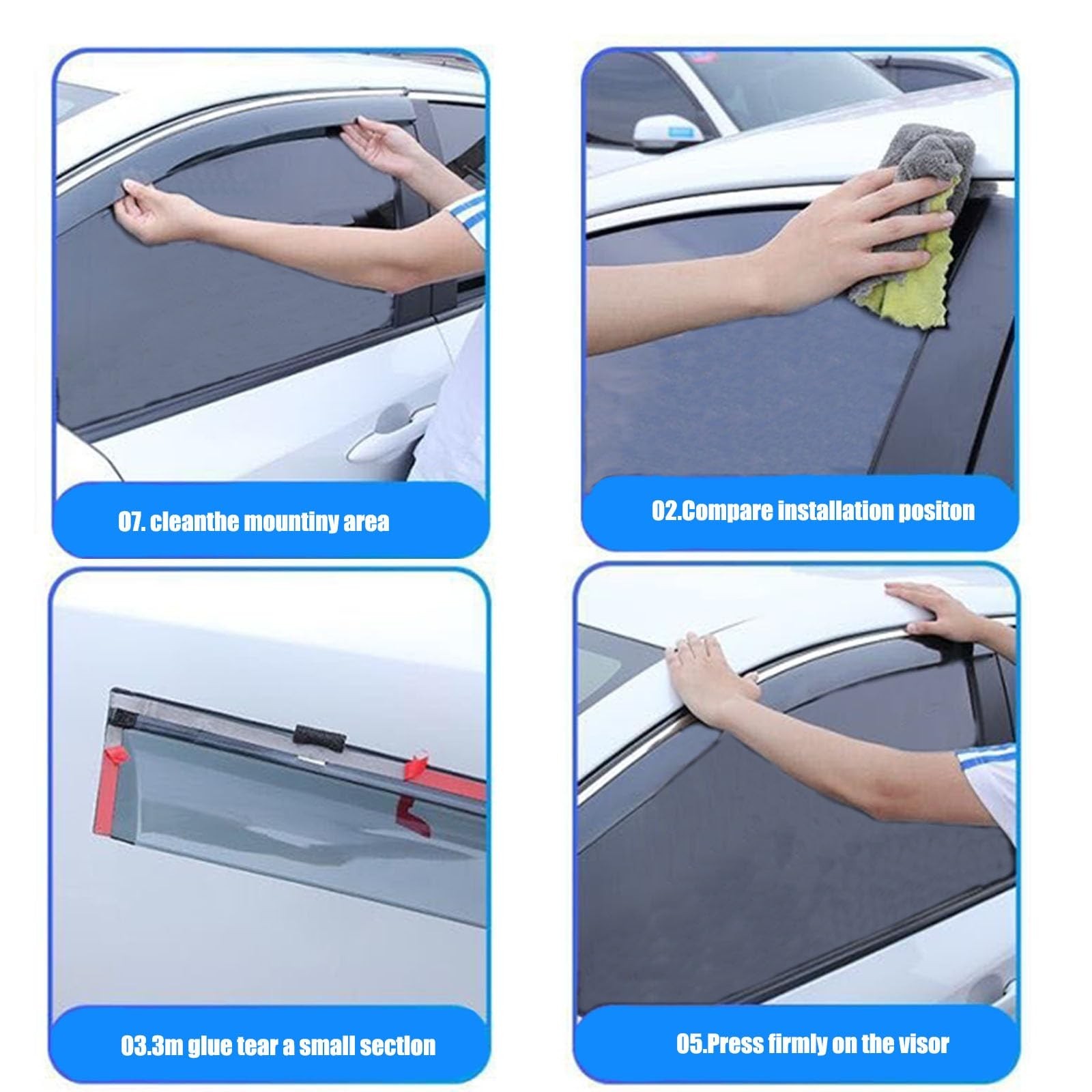 07. cleanthe mountiny area

02.Compare installation positon

03.3m glue tear a small section

05.Press firmly on the visor