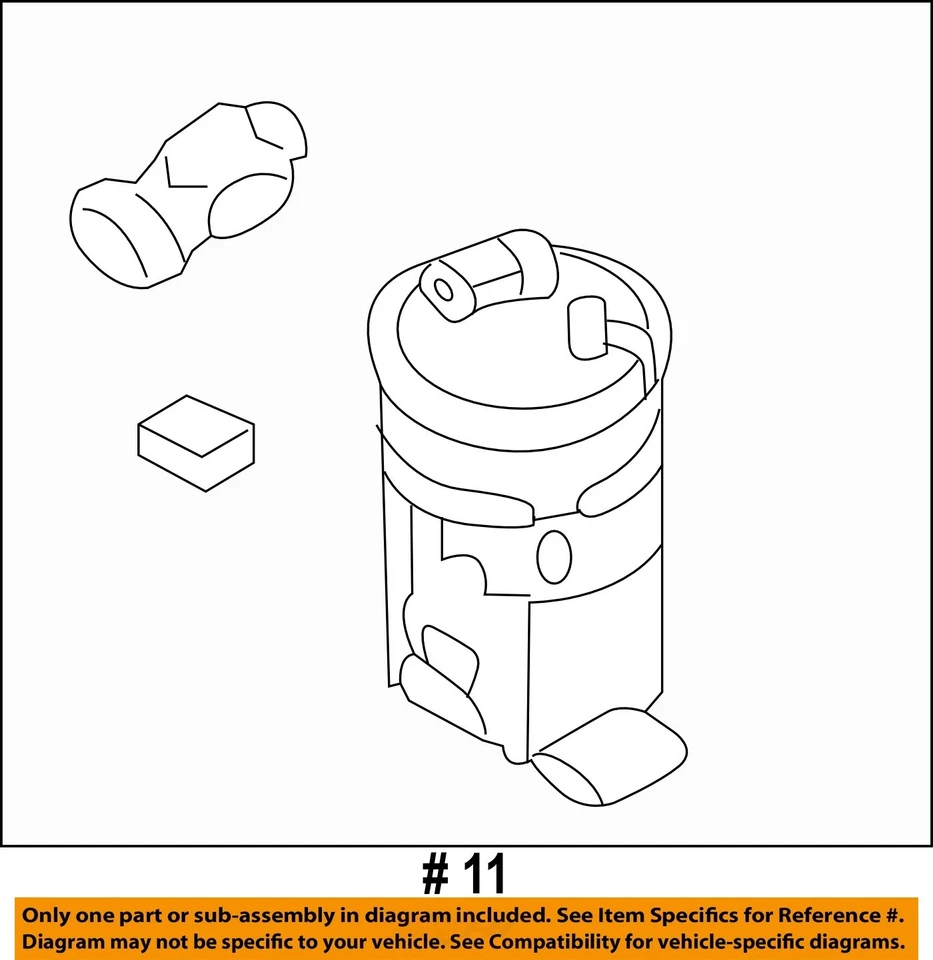 # 11

Only one part or sub-assembly in diagram included. See Item Specifics for Reference #. Diagram may not be specific to your vehicle. See Compatibility for vehicle-specific diagrams.