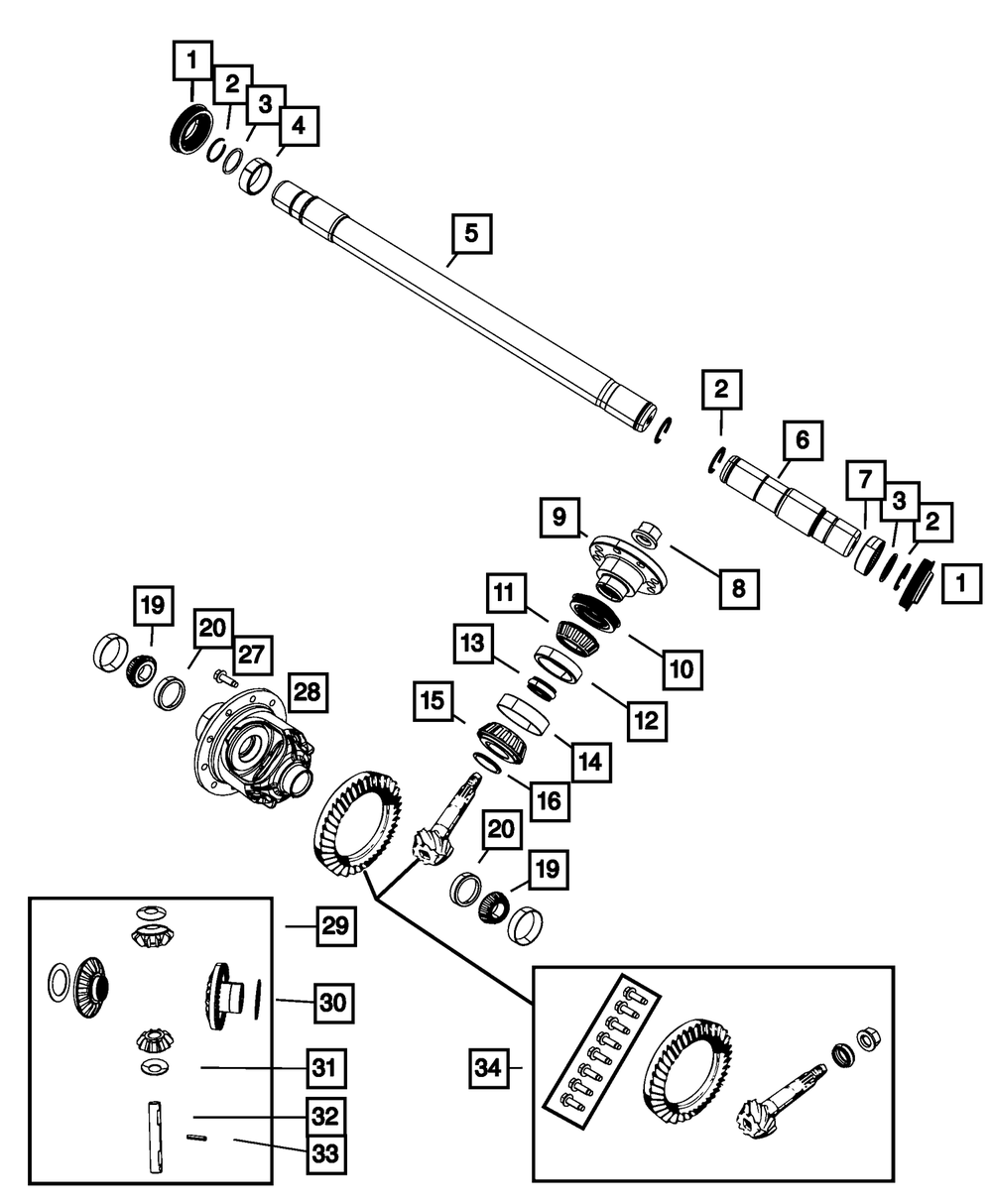 1
2
3
4
5
2
6
7
3
2
1
9
8
11
10
13
12
15
14
16
19
20
27
28
20
19
29
30
31
32
33
34