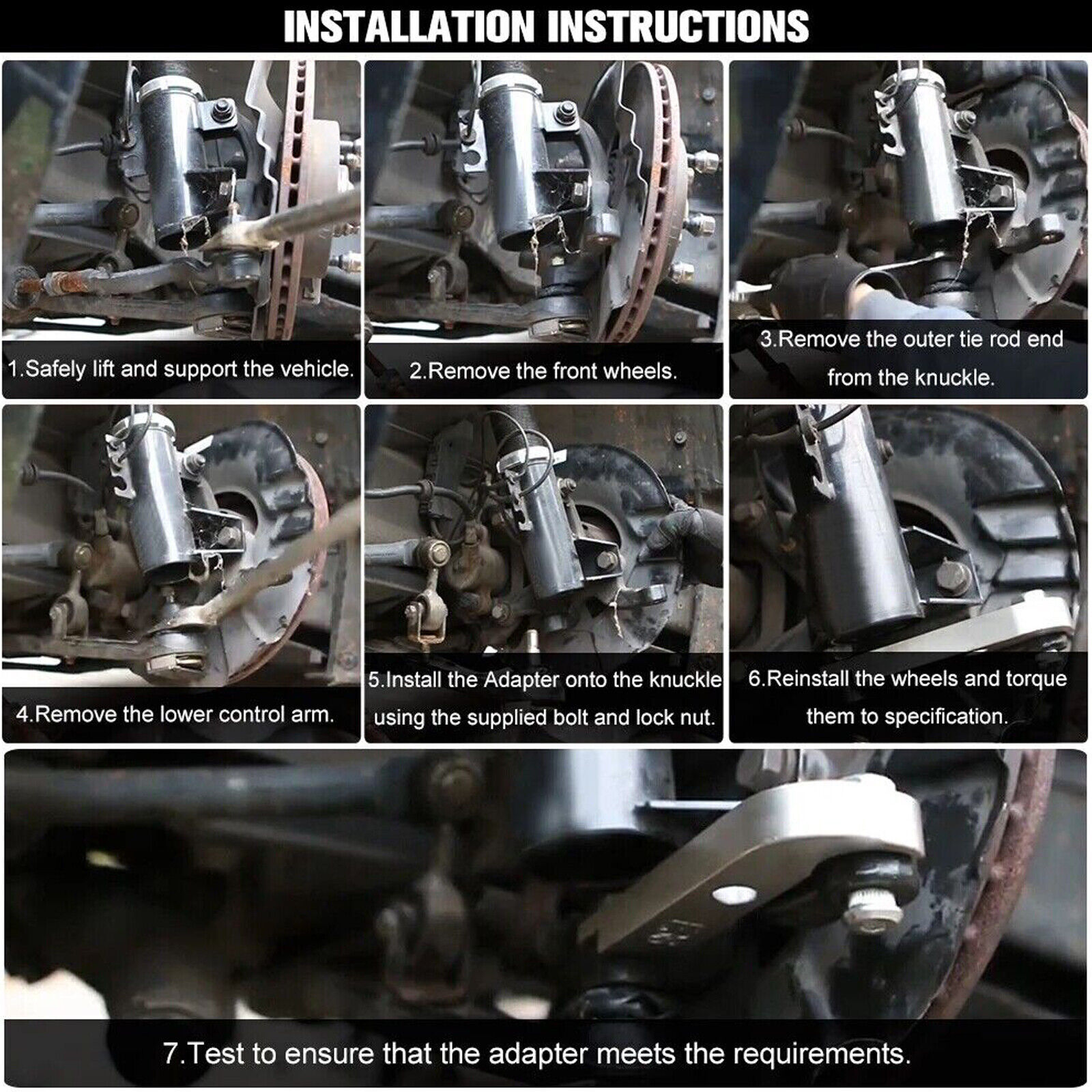 INSTALLATION INSTRUCTIONS

1.Safely lift and support the vehicle.

2.Remove the front wheels.

3.Remove the outer tie rod end from the knuckle.

4.Remove the lower control arm.

5.Install the Adapter onto the knuckle using the supplied bolt and lock nut.

6.Reinstall the wheels and torque them to specification.

7.Test to ensure that the adapter meets the requirements.