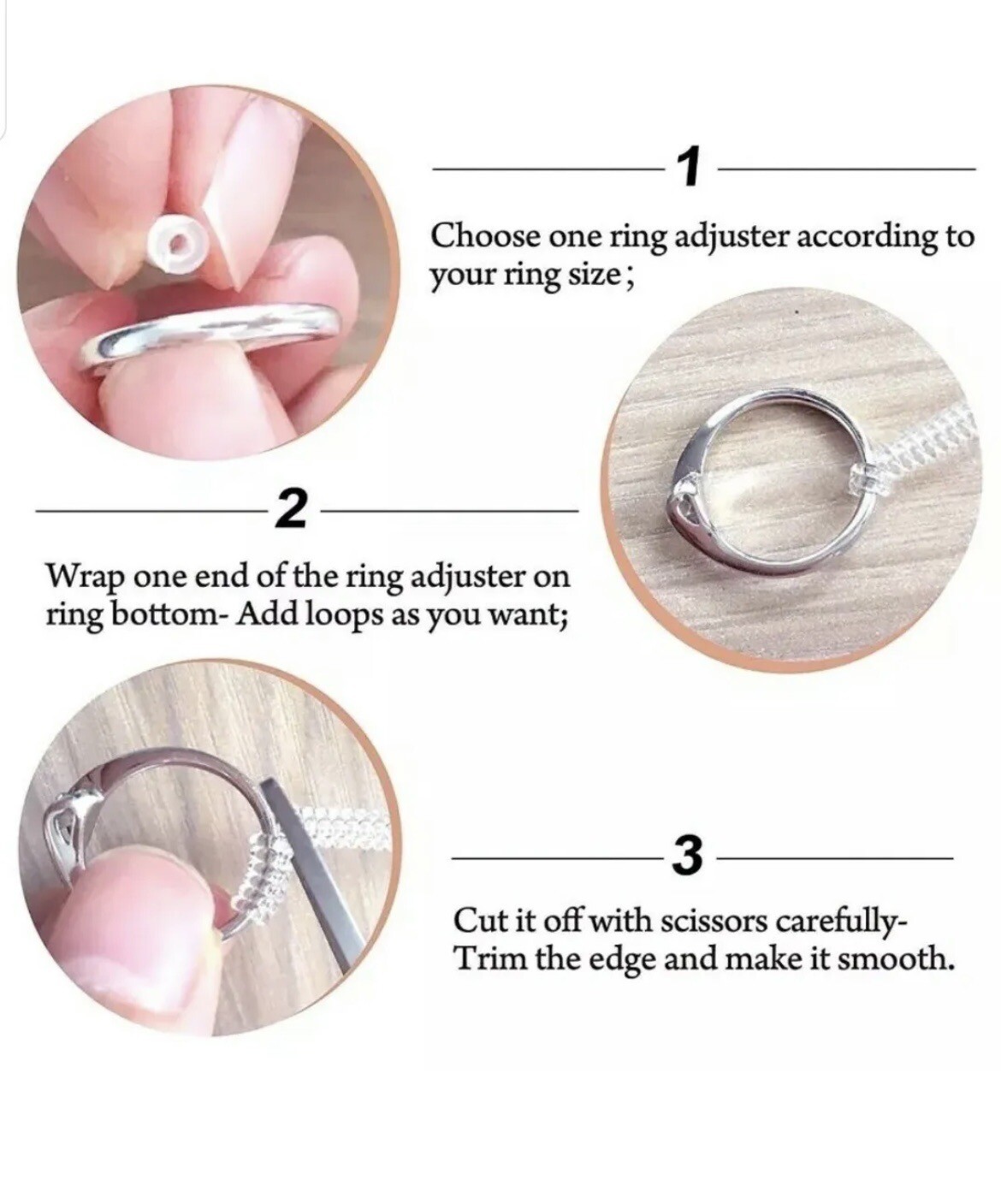 1

Choose one ring adjuster according to your ring size;

2

Wrap one end of the ring adjuster on ring bottom- Add loops as you want;

3

Cut it off with scissors carefully- Trim the edge and make it smooth.