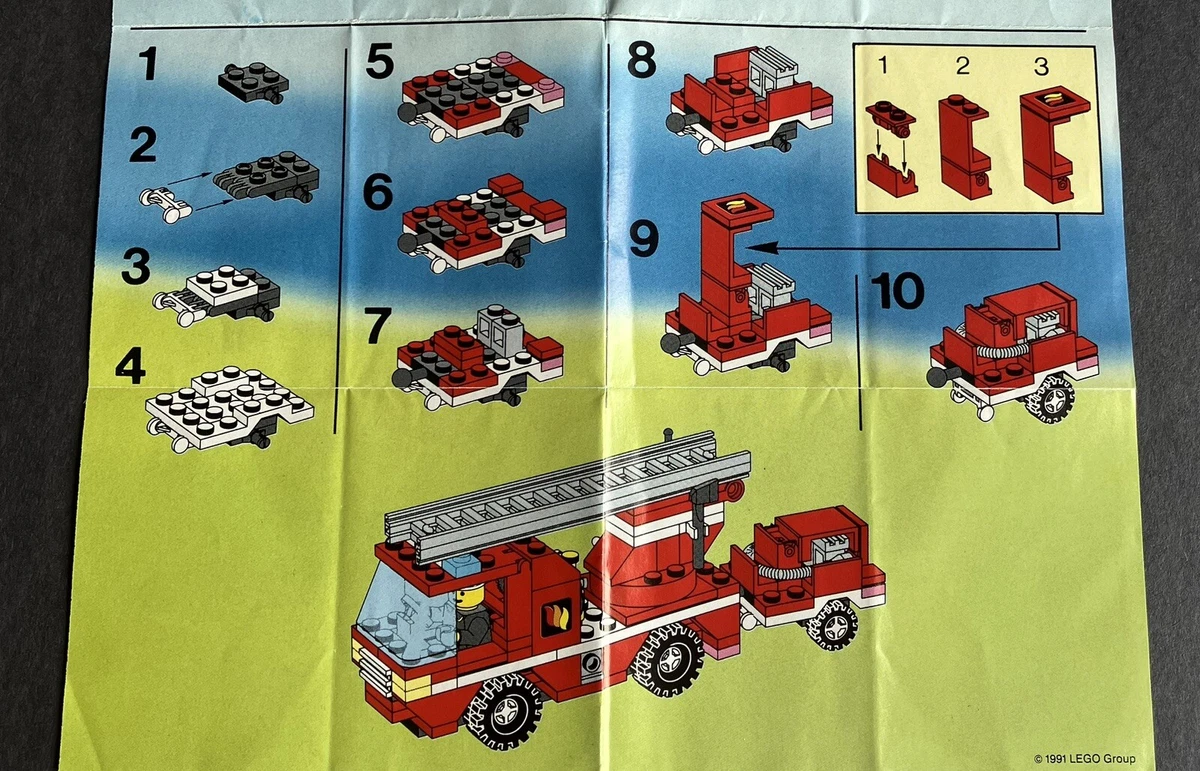 1
2
3
4
5
6
7
8
1 2 3
9
10
© 1991 LEGO Group