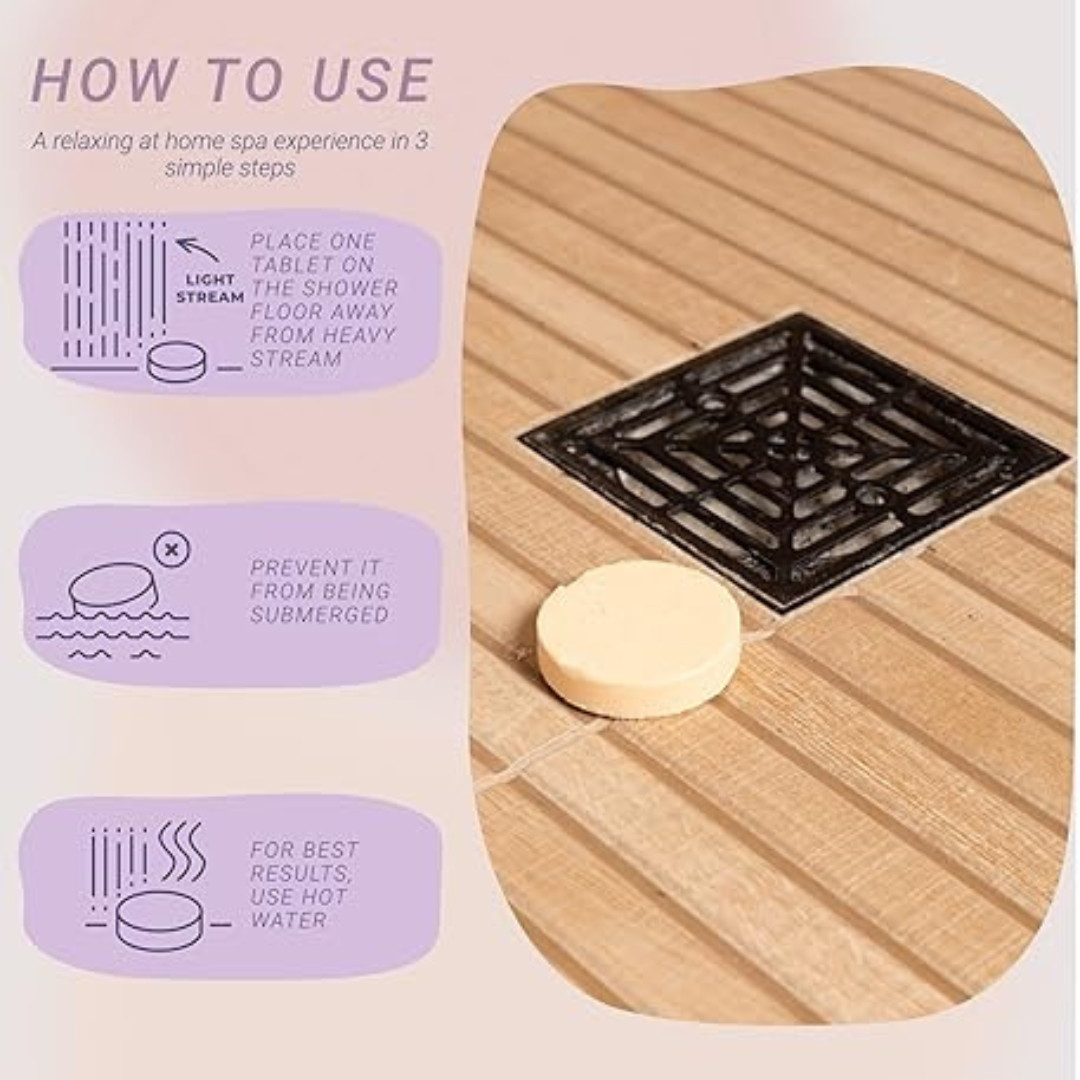 HOW TO USE

A relaxing at home spa experience in 3 simple steps

LIGHT STREAM

PLACE ONE TABLET ON THE SHOWER FLOOR AWAY FROM HEAVY STREAM

PREVENT IT FROM BEING SUBMERGED

FOR BEST RESULTS, USE HOT WATER