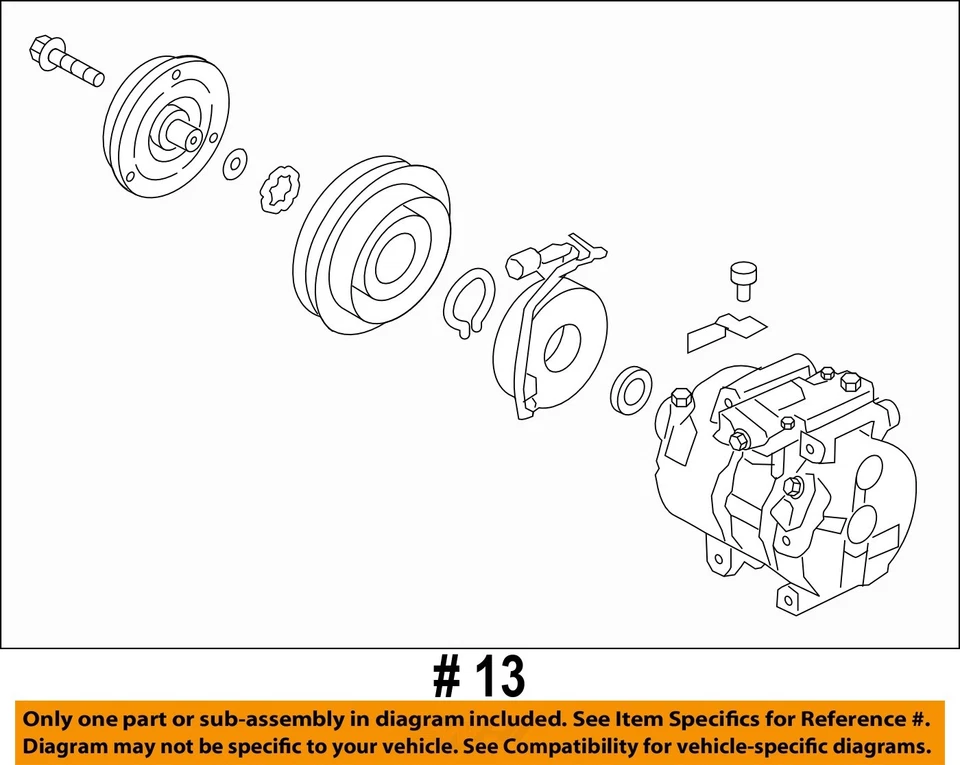 # 13

Only one part or sub-assembly in diagram included. See Item Specifics for Reference #.
Diagram may not be specific to your vehicle. See Compatibility for vehicle-specific diagrams.