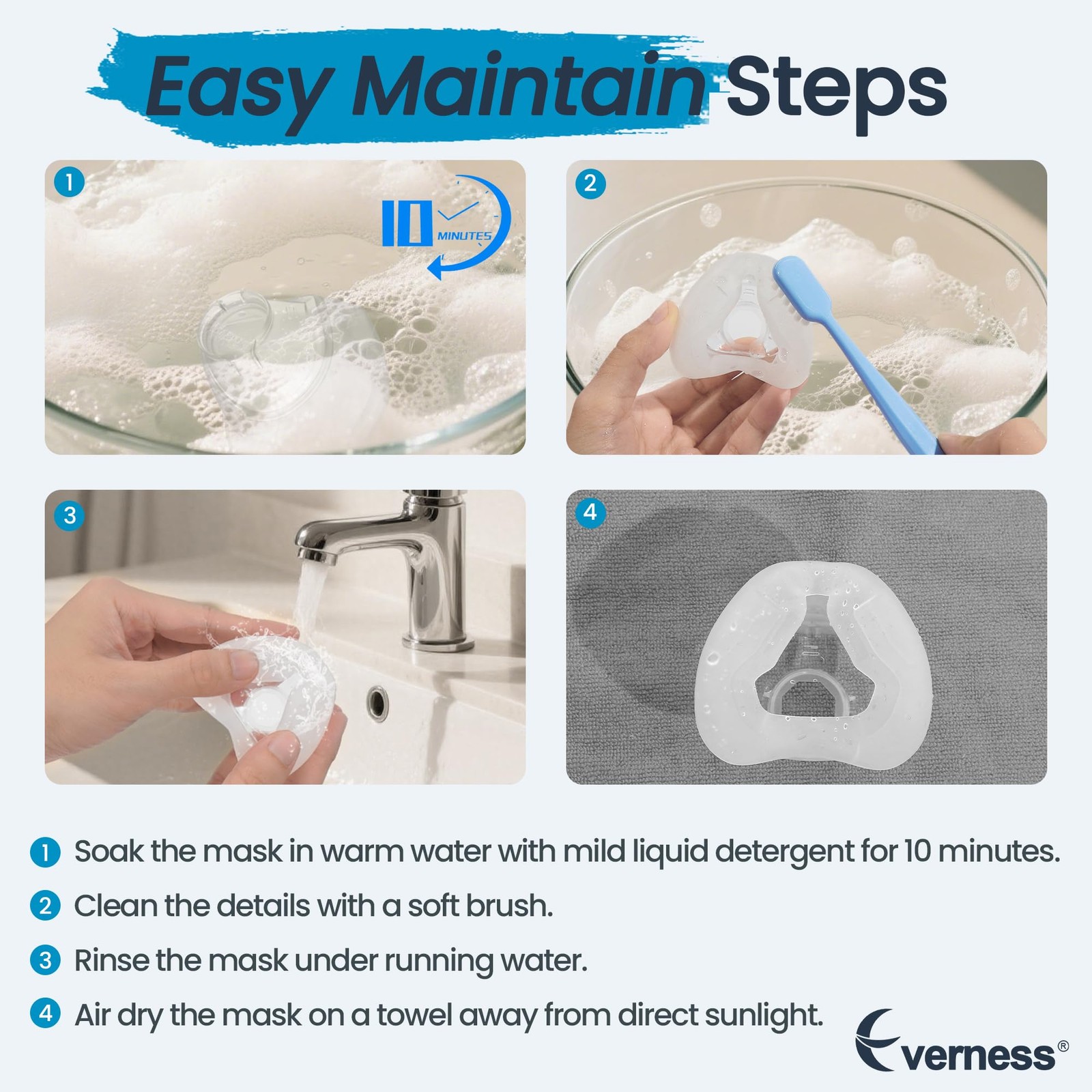 Easy Maintain Steps

1

10 MINUTES

2

3

4

1 Soak the mask in warm water with mild liquid detergent for 10 minutes.

2 Clean the details with a soft brush.

3 Rinse the mask under running water.

4 Air dry the mask on a towel away from direct sunlight.

Everness®