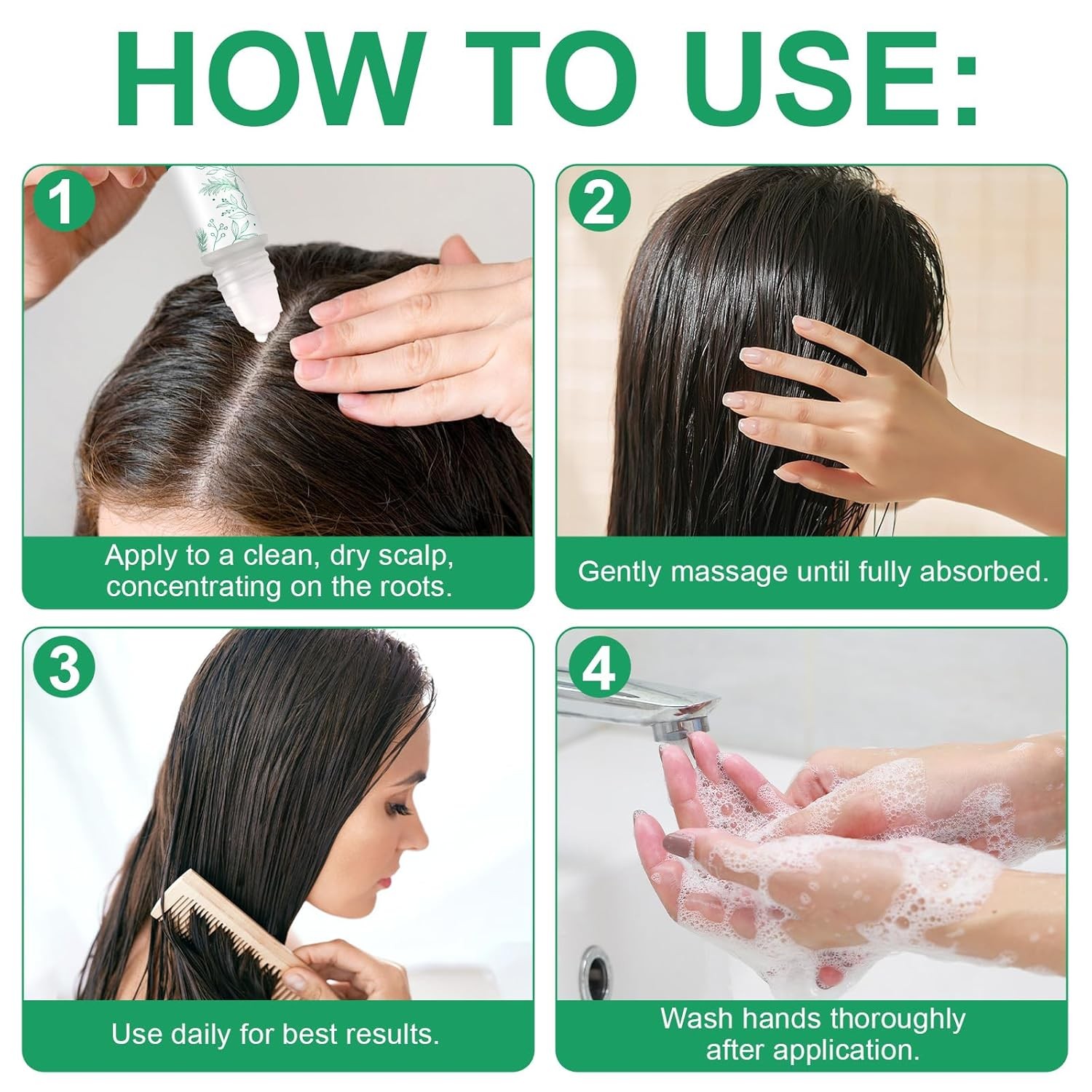 HOW TO USE:

1

Apply to a clean, dry scalp, concentrating on the roots.

2

Gently massage until fully absorbed.

3

Use daily for best results.

4

Wash hands thoroughly after application.