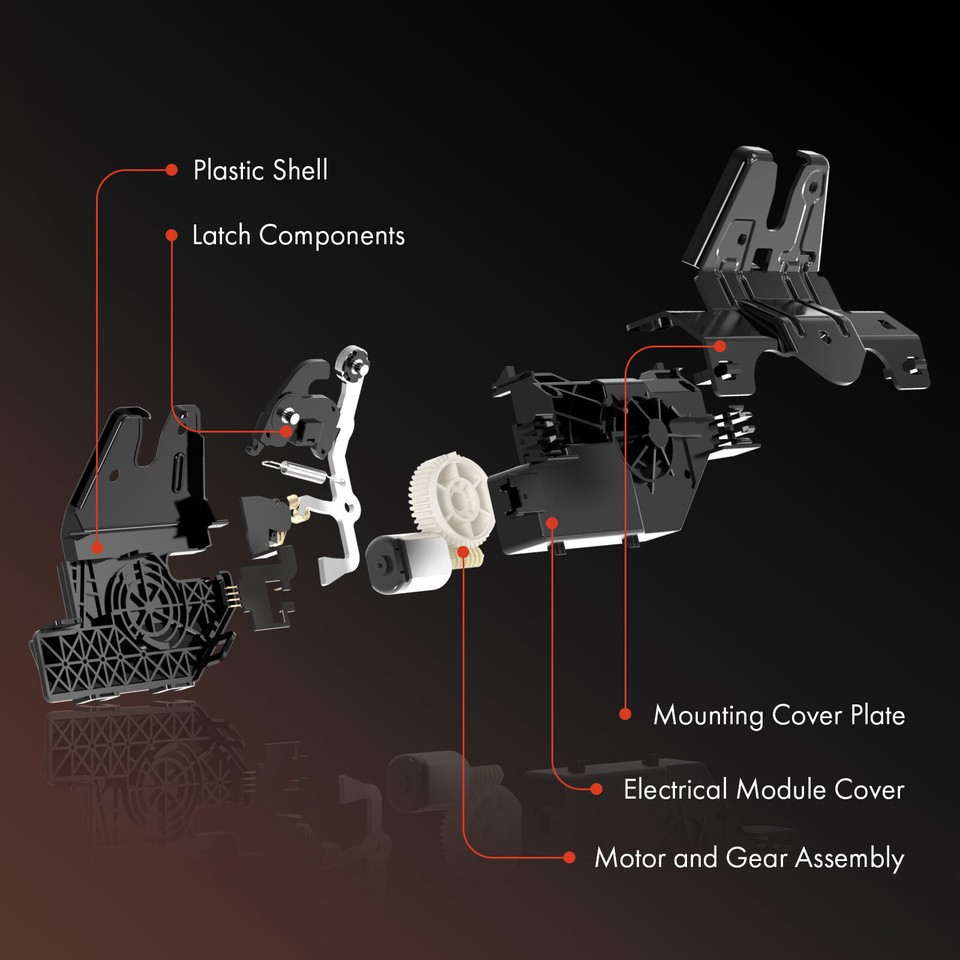 Plastic Shell

Latch Components

Mounting Cover Plate

Electrical Module Cover

Motor and Gear Assembly