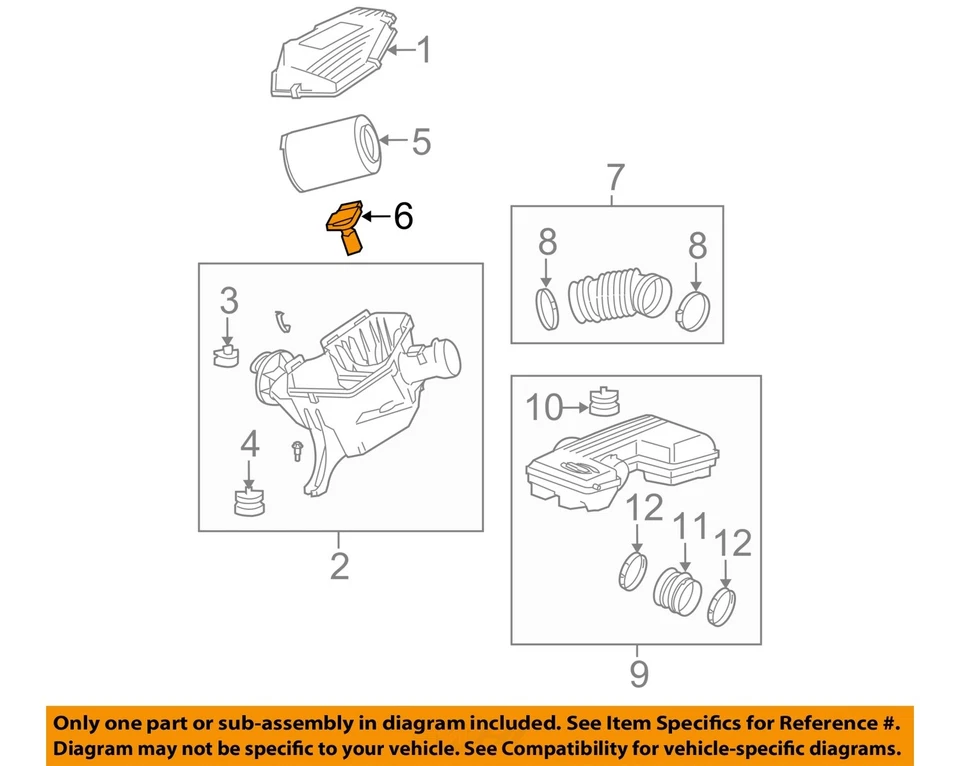 1
5
6
7
8
8
3
4
2
10
12
11
12
9

Only one part or sub-assembly in diagram included. See Item Specifics for Reference #. Diagram may not be specific to your vehicle. See Compatibility for vehicle-specific diagrams.