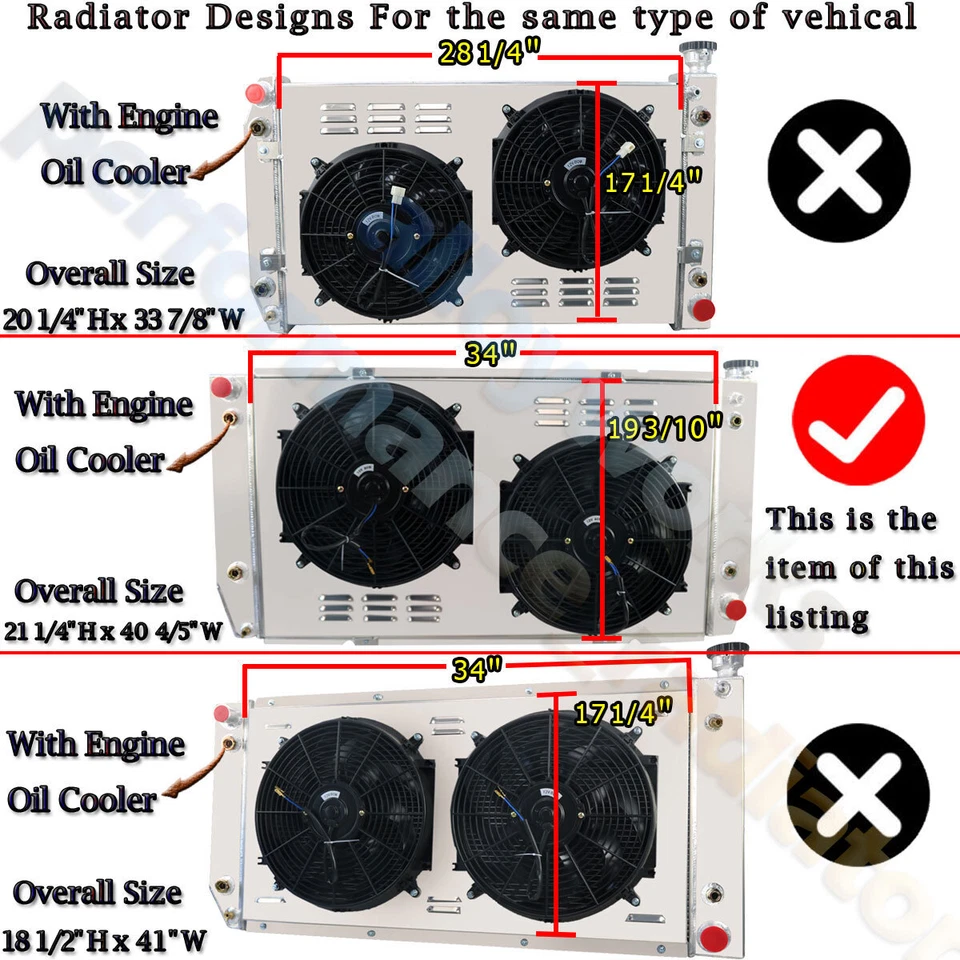 Radiator Designs For the same type of vehical

28 1/4"

With Engine Oil Cooler

17 1/4"

Overall Size
20 1/4" H x 33 7/8" W

34"

With Engine Oil Cooler

19 3/10"

This is the item of this listing

Overall Size
21 1/4" H x 40 4/5" W

34"

17 1/4"

With Engine Oil Cooler

Overall Size
18 1/2" H x 41" W