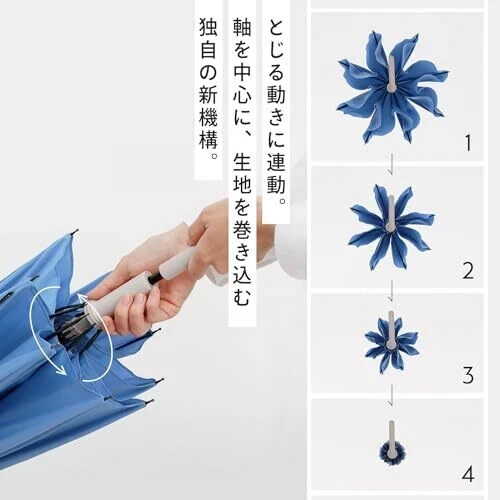 とじる動きに連動。
軸を中心に、生地を巻き込む
独自の新機構。

1
2
3
4