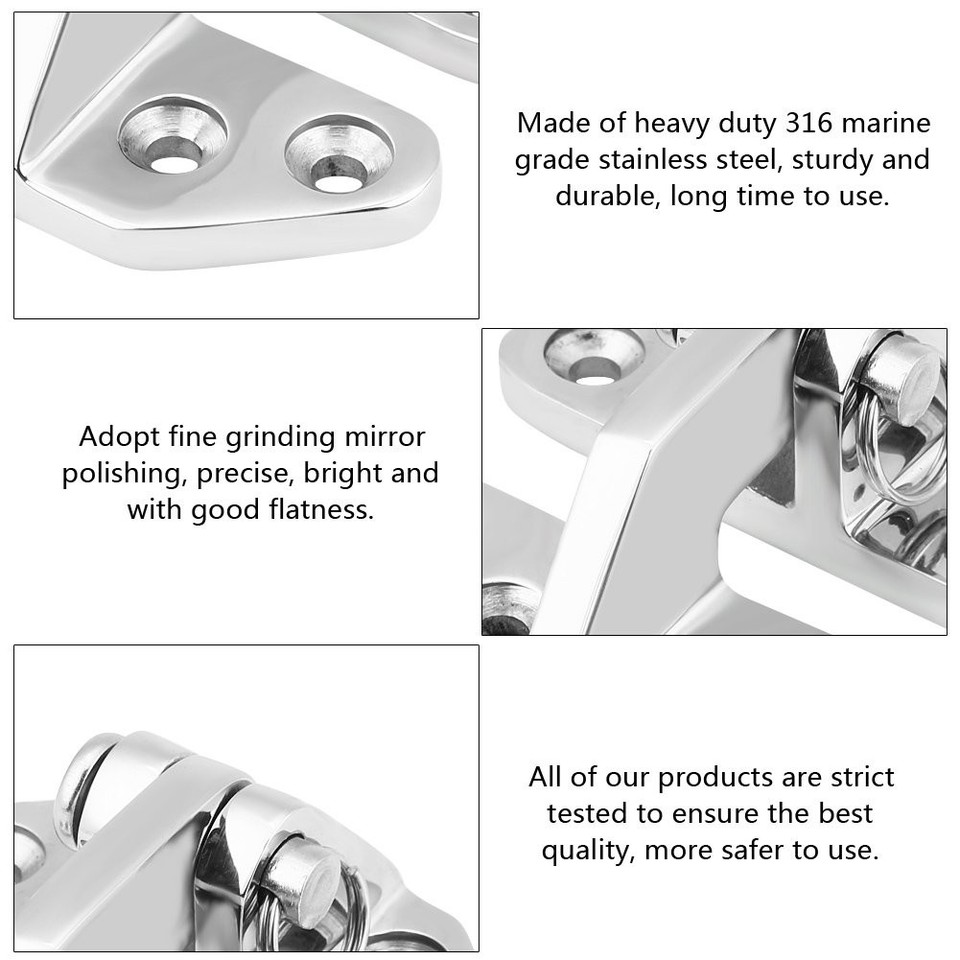 Made of heavy duty 316 marine grade stainless steel, sturdy and durable, long time to use.

Adopt fine grinding mirror polishing, precise, bright and with good flatness.

All of our products are strict tested to ensure the best quality, more safer to use.