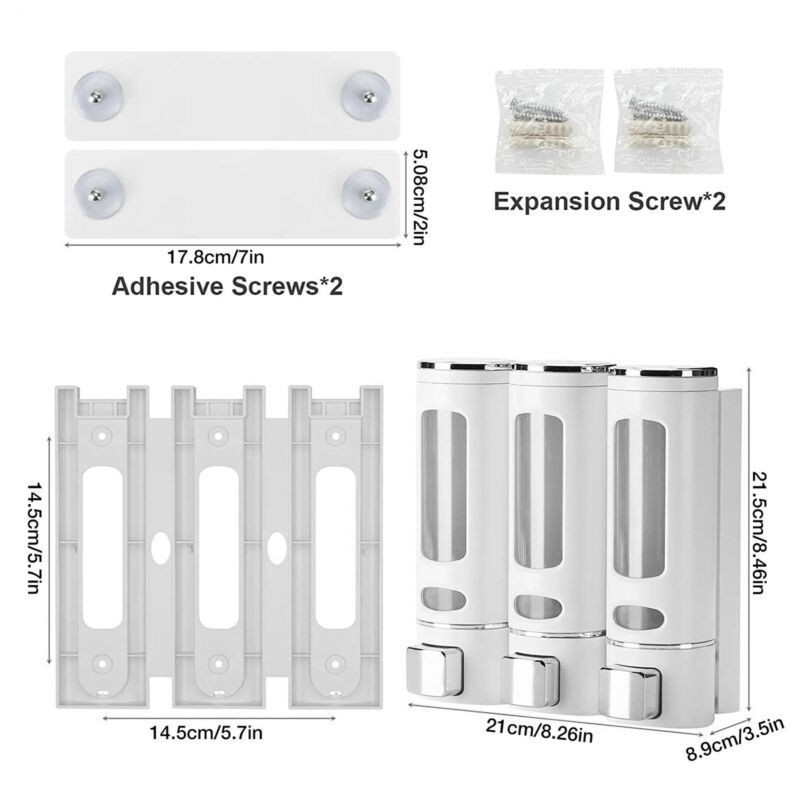 5.08cm/2in
17.8cm/7in
Adhesive Screws*2

Expansion Screw*2

14.5cm/5.7in
14.5cm/5.7in

21.5cm/8.46in
21cm/8.26in
8.9cm/3.5in