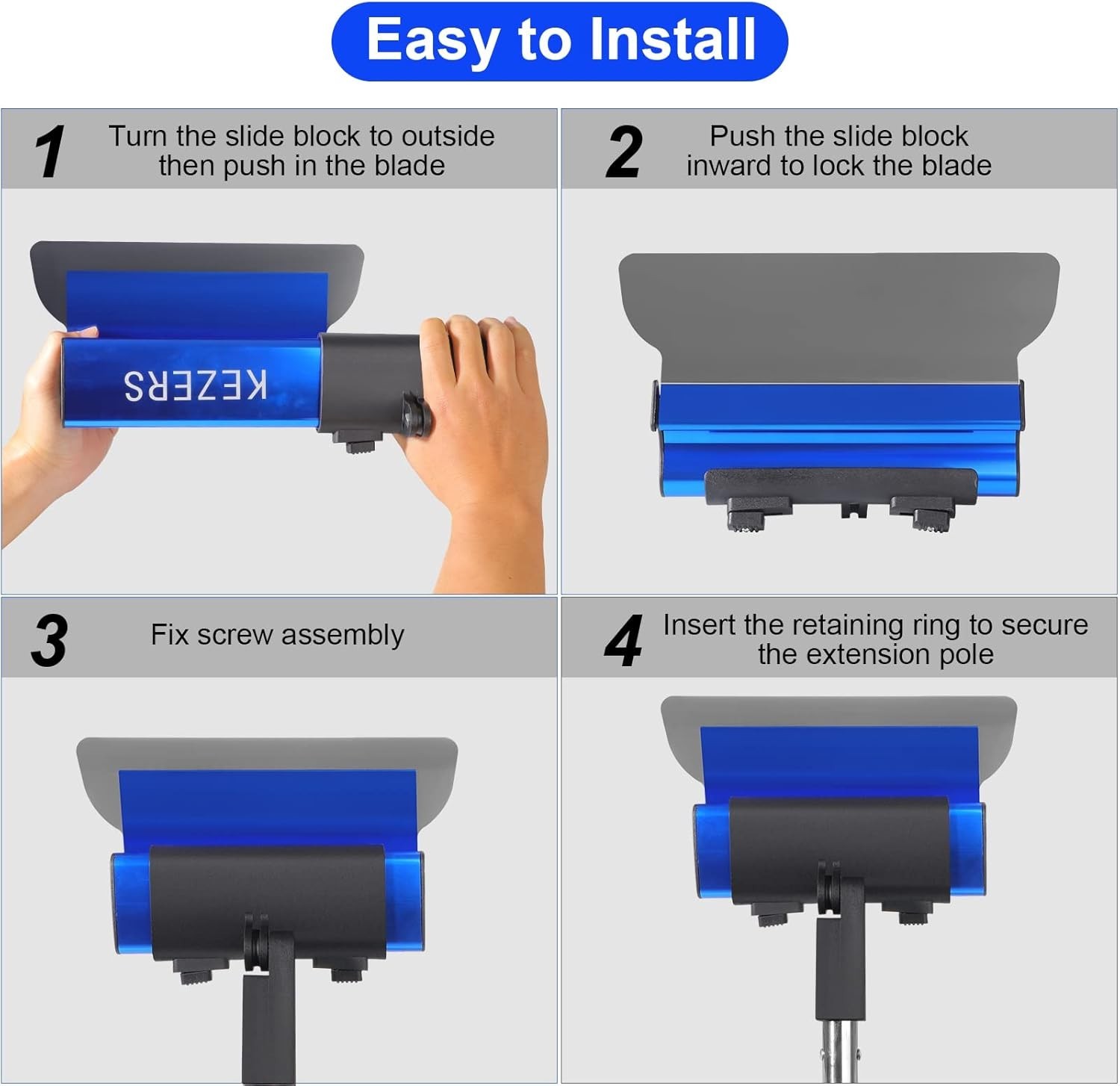 Easy to Install

1 Turn the slide block to outside then push in the blade

KEZERS

2 Push the slide block inward to lock the blade

3 Fix screw assembly

4 Insert the retaining ring to secure the extension pole