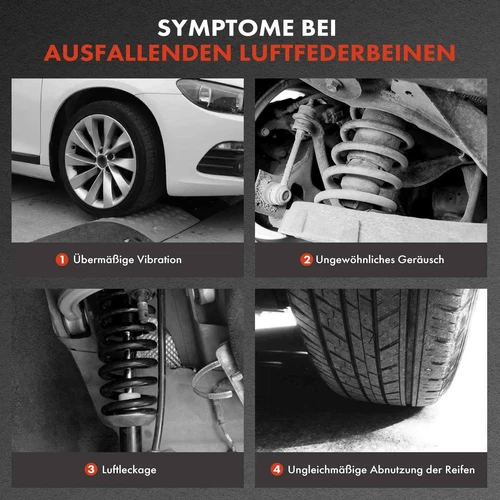 SYMPTOME BEI
AUSFALLENDEN LUFTFEDERBEINEN

1 Übermäßige Vibration

2 Ungewöhnliches Geräusch

3 Luftleckage

4 Ungleichmäßige Abnutzung der Reifen