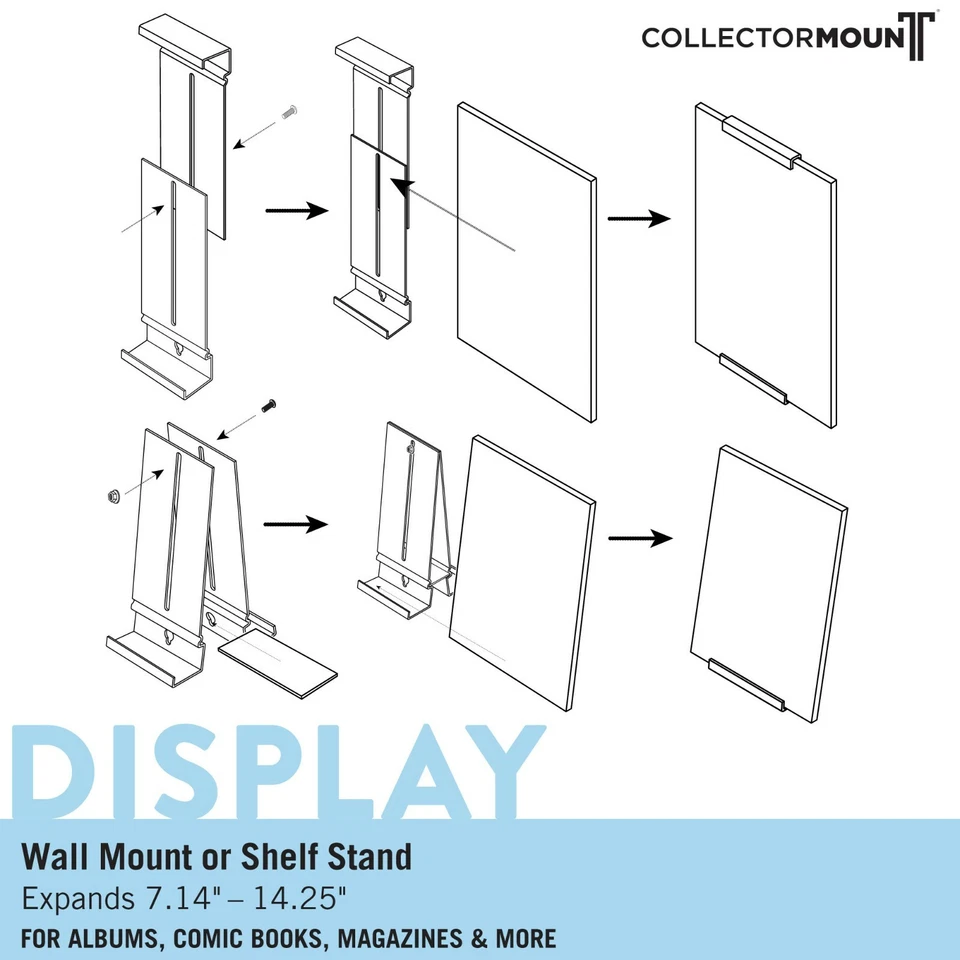 COLLECTORMOUNT®

DISPLAY

Wall Mount or Shelf Stand

Expands 7.14" – 14.25"

FOR ALBUMS, COMIC BOOKS, MAGAZINES & MORE