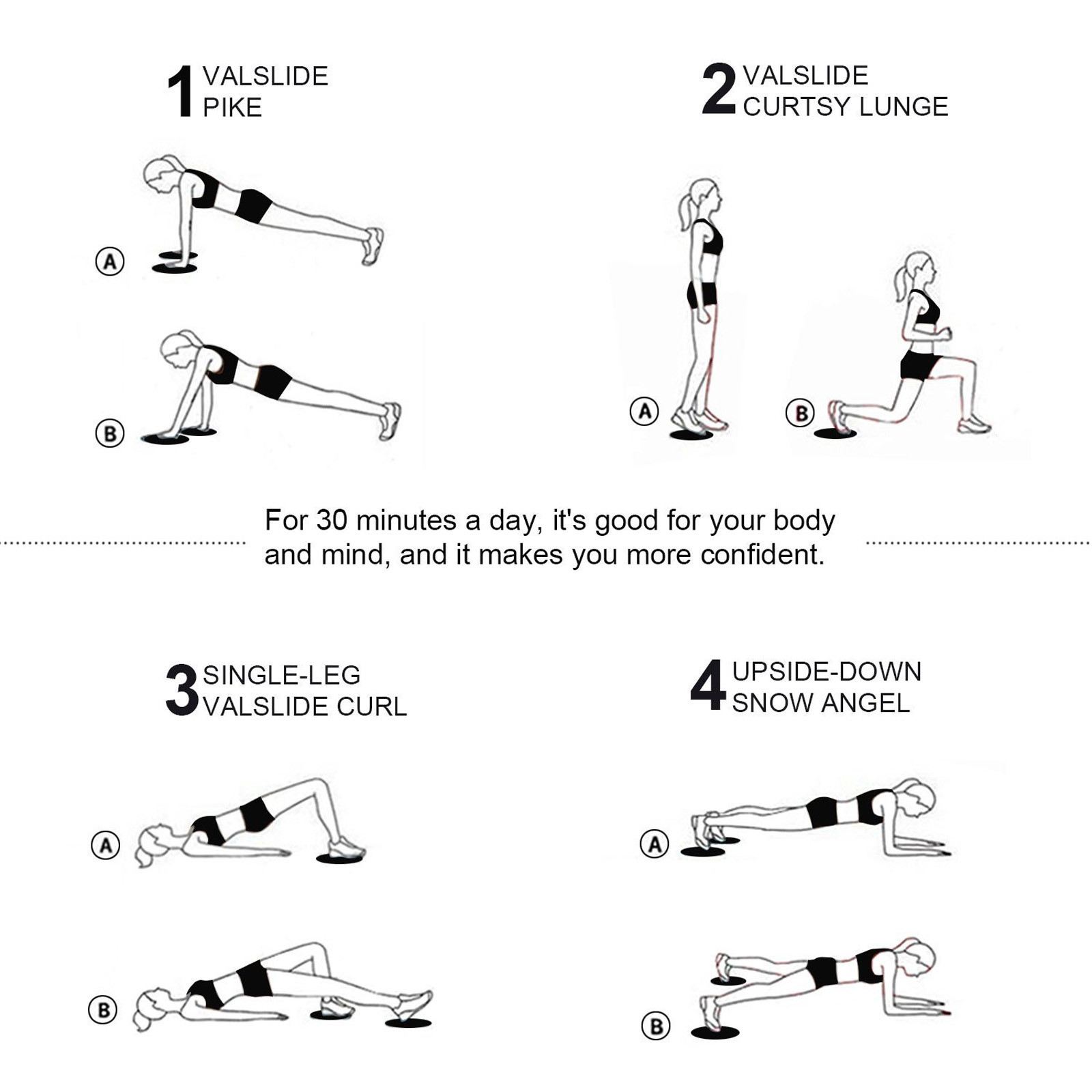 1 VALSLIDE PIKE

A

B

2 VALSLIDE CURTSY LUNGE

A

B

For 30 minutes a day, it's good for your body and mind, and it makes you more confident.

3 SINGLE-LEG VALSLIDE CURL

A

B

4 UPSIDE-DOWN SNOW ANGEL

A

B