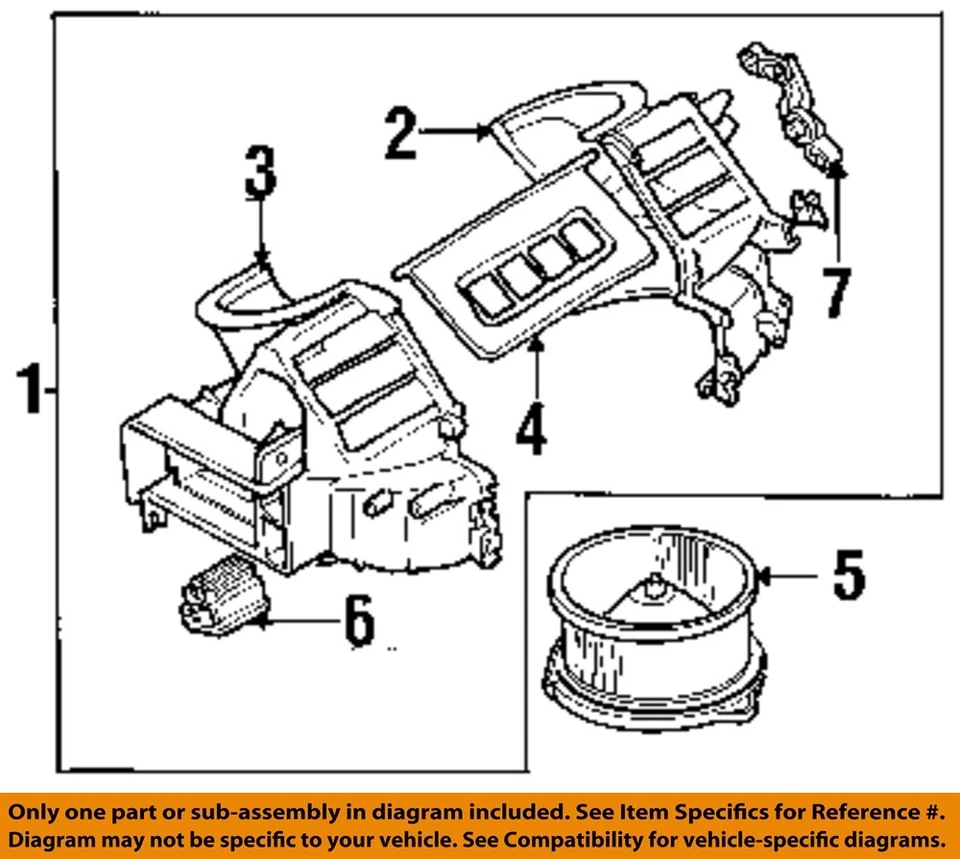 2
3
7
1
4
5
6

Only one part or sub-assembly in diagram included. See Item Specifics for Reference #. Diagram may not be specific to your vehicle. See Compatibility for vehicle-specific diagrams.