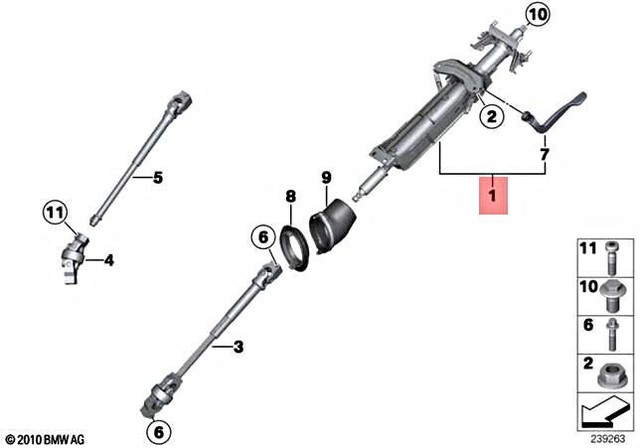 10
2
7
1
5
11
4
8
9
6
3
6
11
10
6
2
© 2010 BMW AG
239263