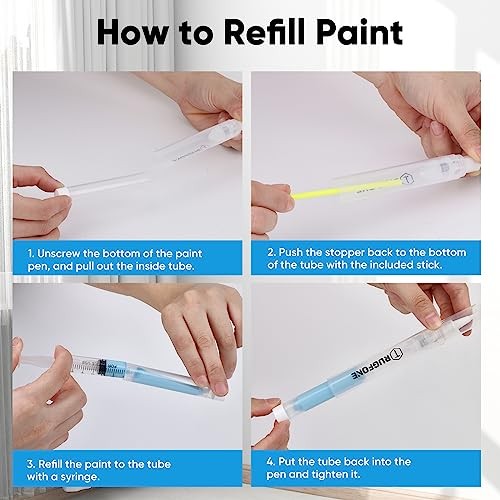 How to Refill Paint

1. Unscrew the bottom of the paint pen, and pull out the inside tube.

2. Push the stopper back to the bottom of the tube with the included stick.

3. Refill the paint to the tube with a syringe.

RUGFONE

4. Put the tube back into the pen and tighten it.