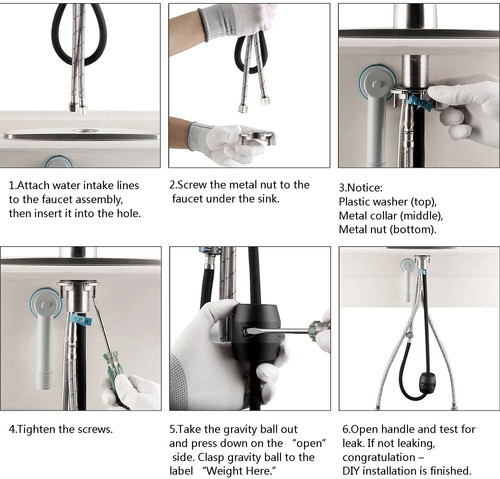 1.Attach water intake lines to the faucet assembly, then insert it into the hole.

2.Screw the metal nut to the faucet under the sink.

3.Notice:
Plastic washer (top),
Metal collar (middle),
Metal nut (bottom).

4.Tighten the screws.

5.Take the gravity ball out and press down on the "open" side. Clasp gravity ball to the label "Weight Here."

6.Open handle and test for leak. If not leaking, congratulation – DIY installation is finished.